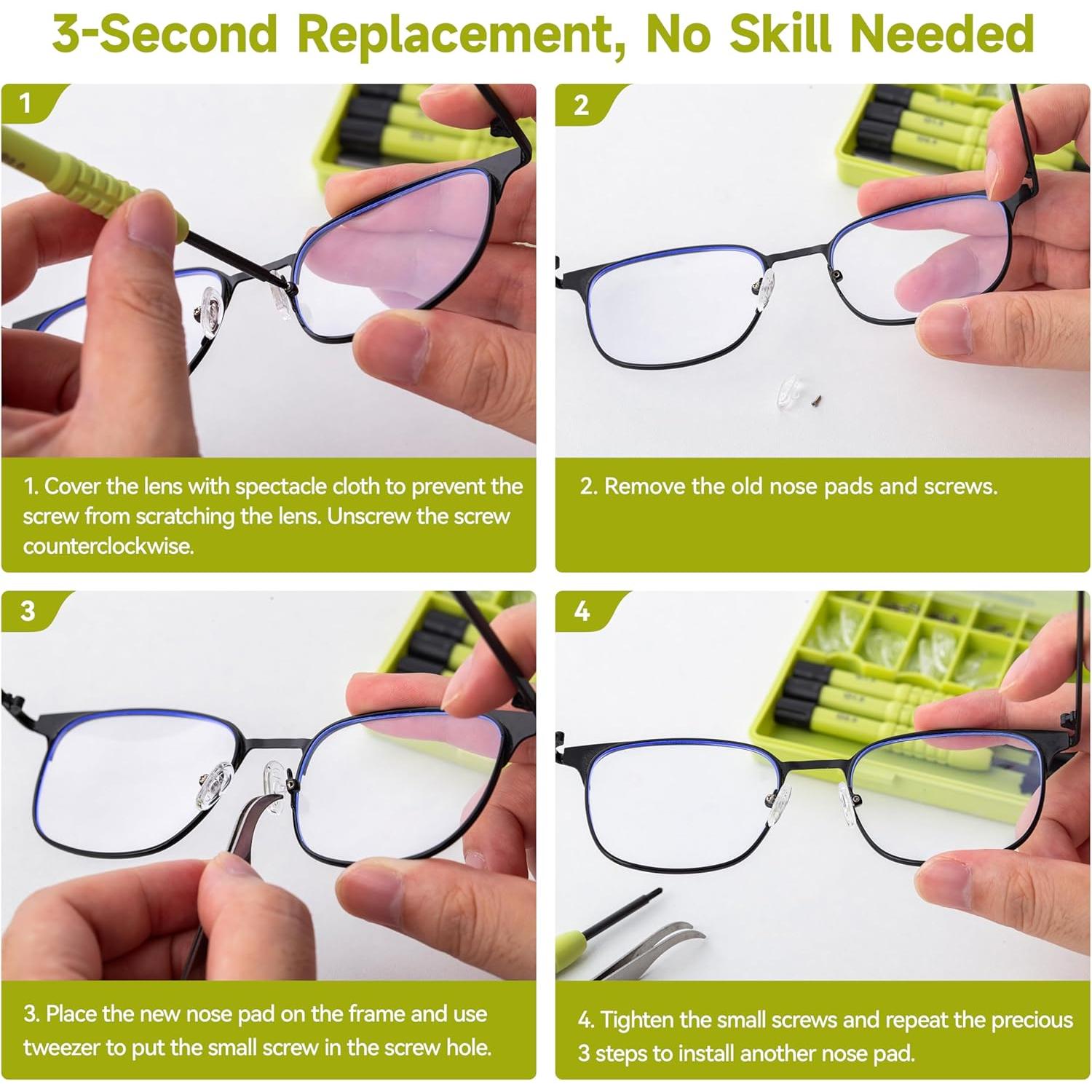 3-Second Replacement, No Skill Needed

1

1. Cover the lens with spectacle cloth to prevent the screw from scratching the lens. Unscrew the screw counterclockwise.

2

2. Remove the old nose pads and screws.

3

3. Place the new nose pad on the frame and use tweezer to put the small screw in the screw hole.

4

4. Tighten the small screws and repeat the precious 3 steps to install another nose pad.