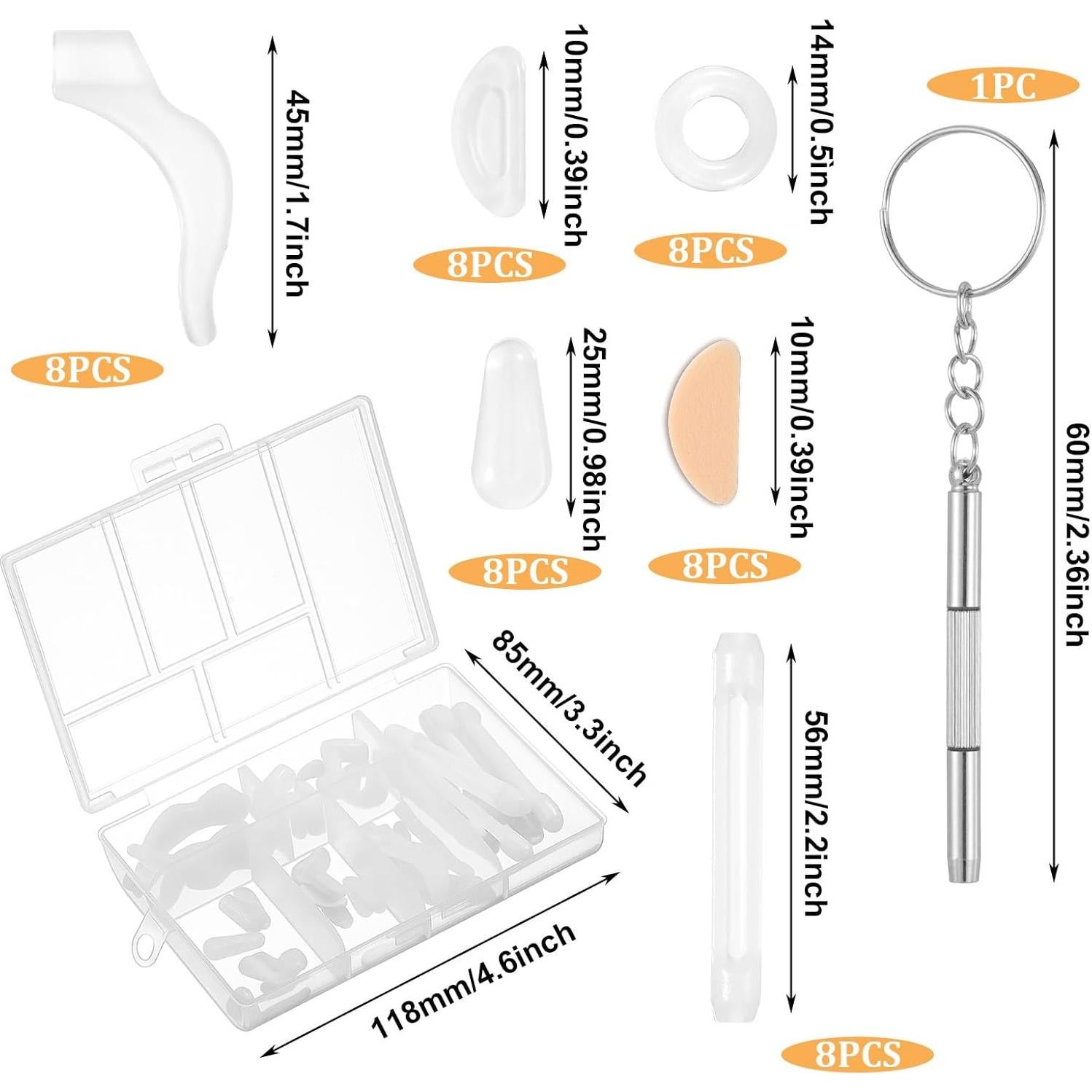 45mm/1.7inch

8PCS

10mm/0.39inch

8PCS

14mm/0.5inch

8PCS

1PC

60mm/2.36inch

25mm/0.98inch

8PCS

10mm/0.39inch

8PCS

85mm/3.3inch

118mm/4.6inch

56mm/2.2inch

8PCS