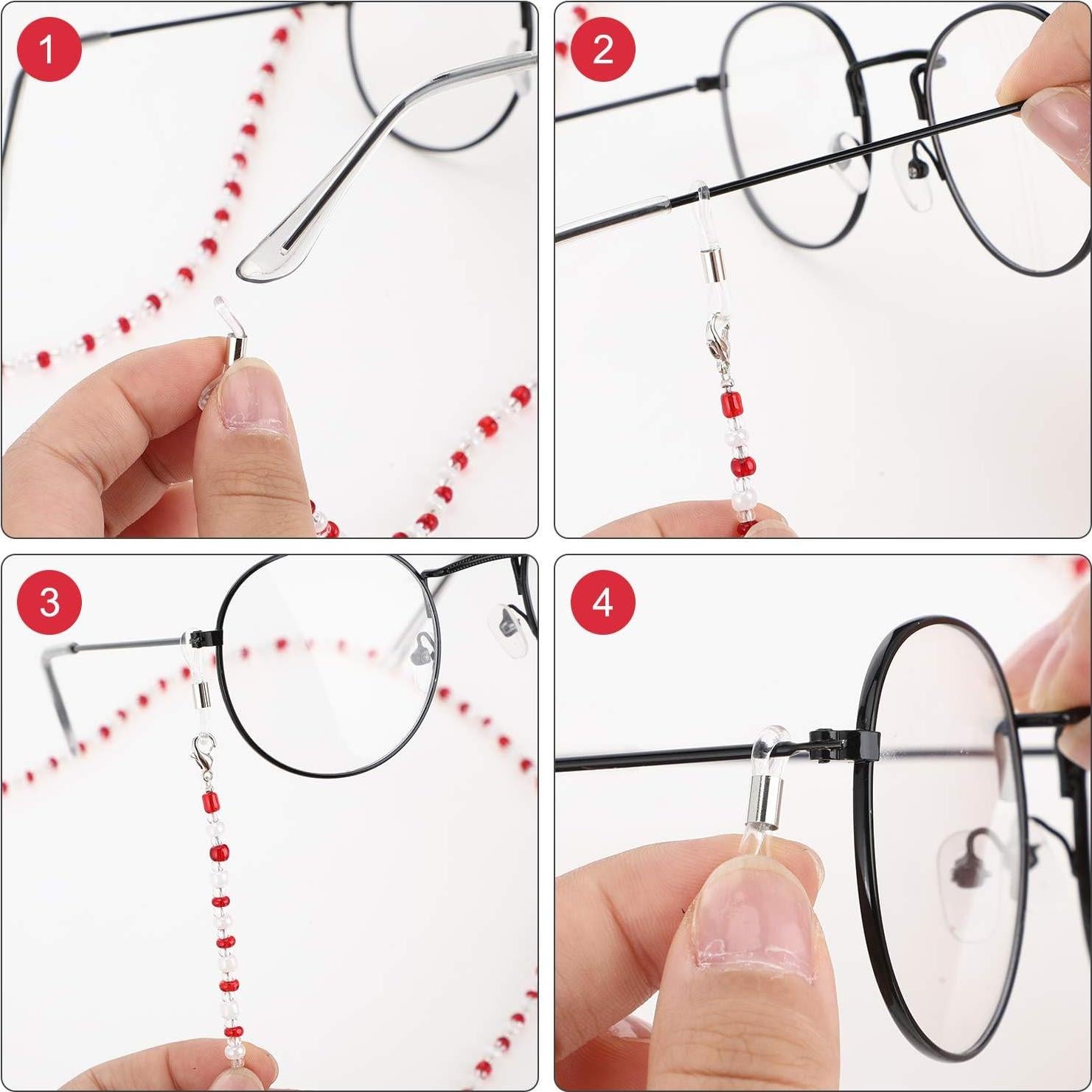 1

2

3

4