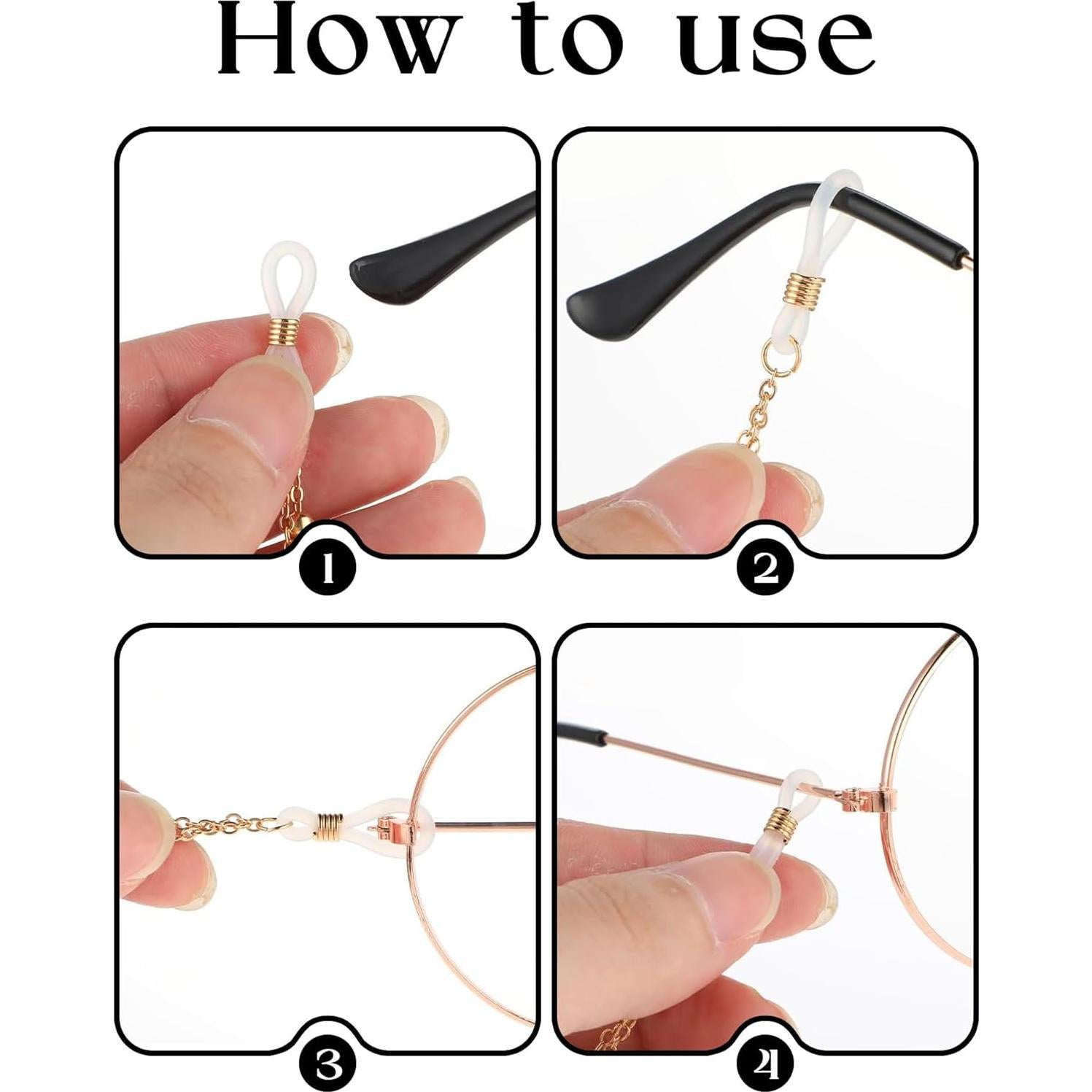 How to use

1

2

3

4