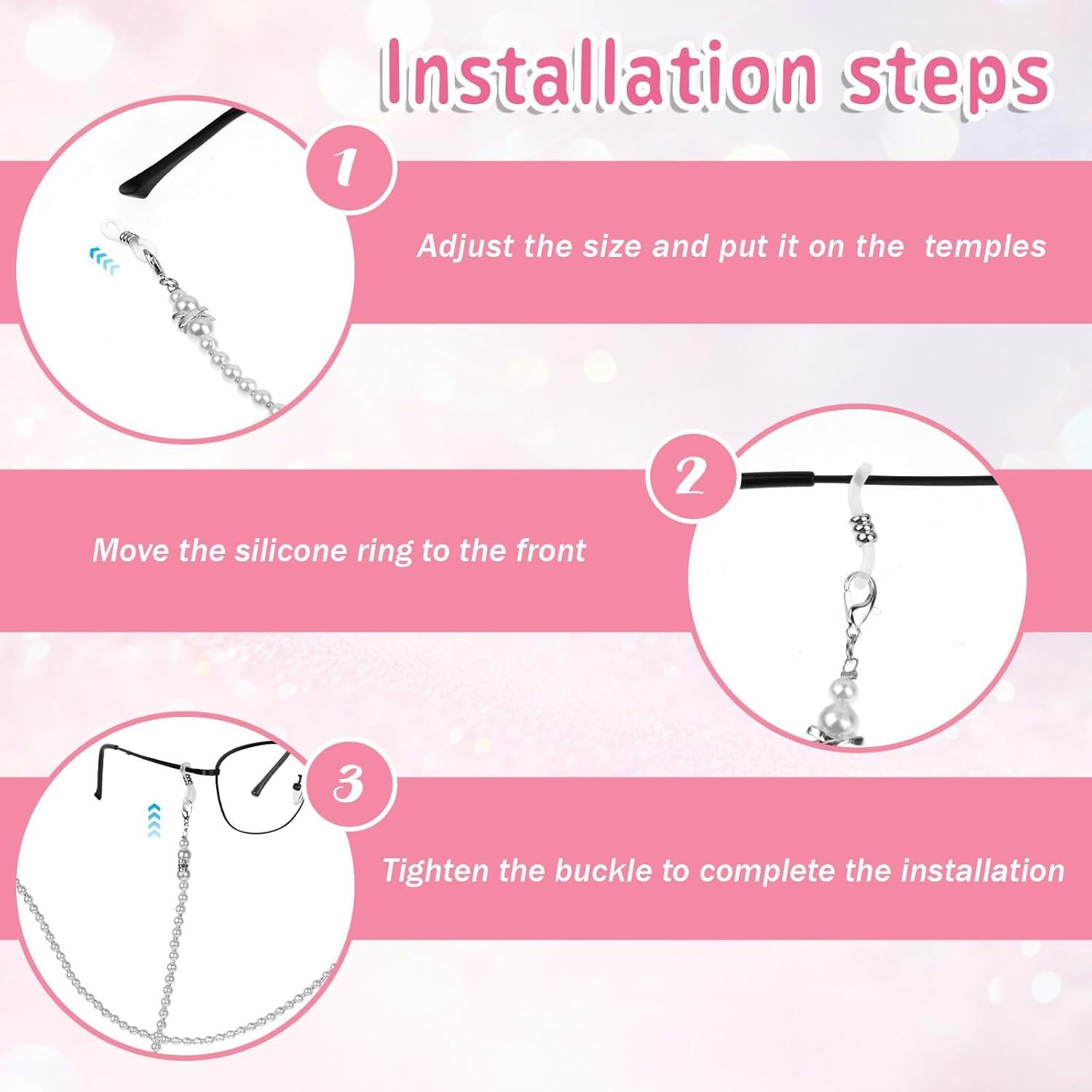 Installation steps

1

Adjust the size and put it on the temples

2

Move the silicone ring to the front

3

Tighten the buckle to complete the installation