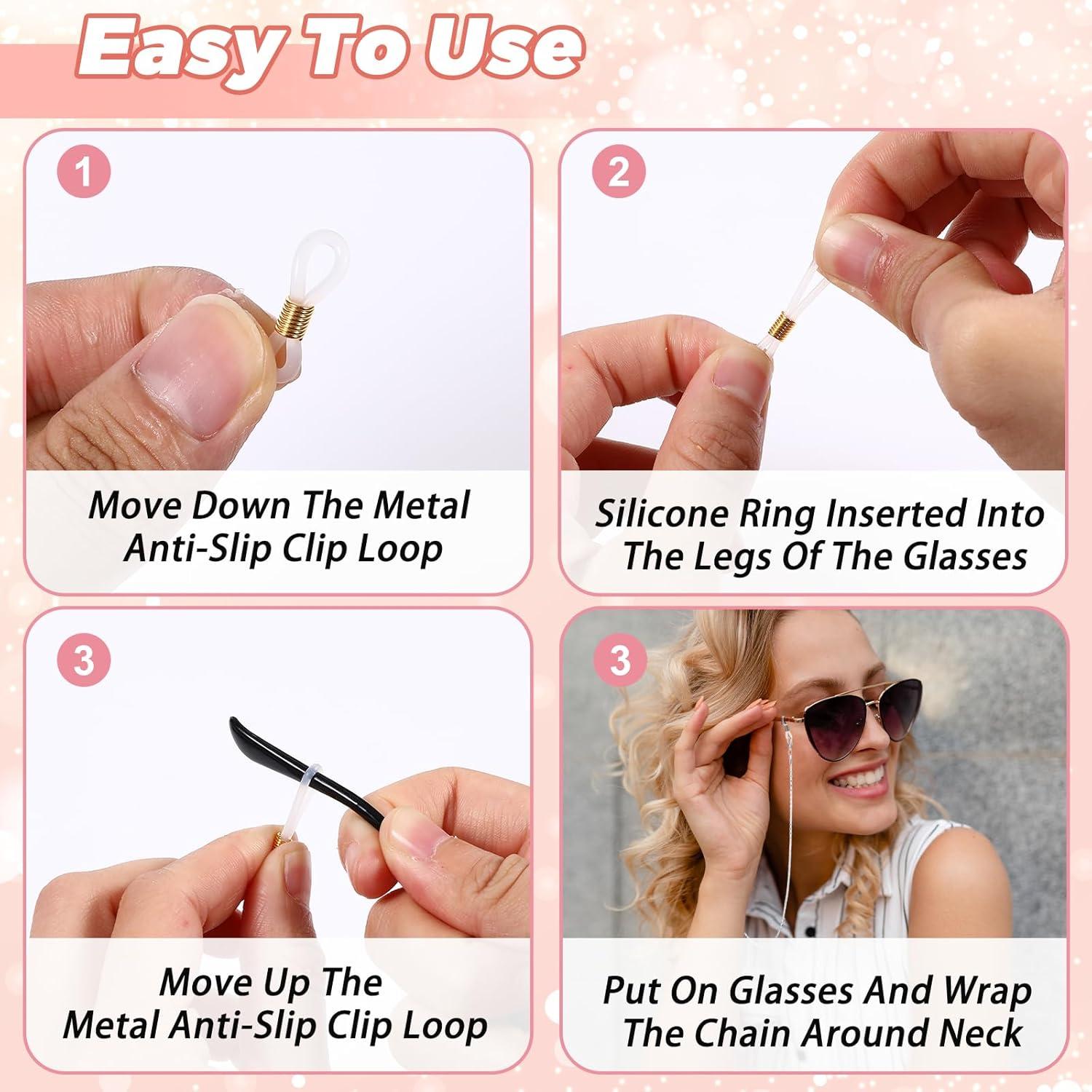 Easy To Use

1

Move Down The Metal Anti-Slip Clip Loop

2

Silicone Ring Inserted Into The Legs Of The Glasses

3

Move Up The Metal Anti-Slip Clip Loop

3

Put On Glasses And Wrap The Chain Around Neck