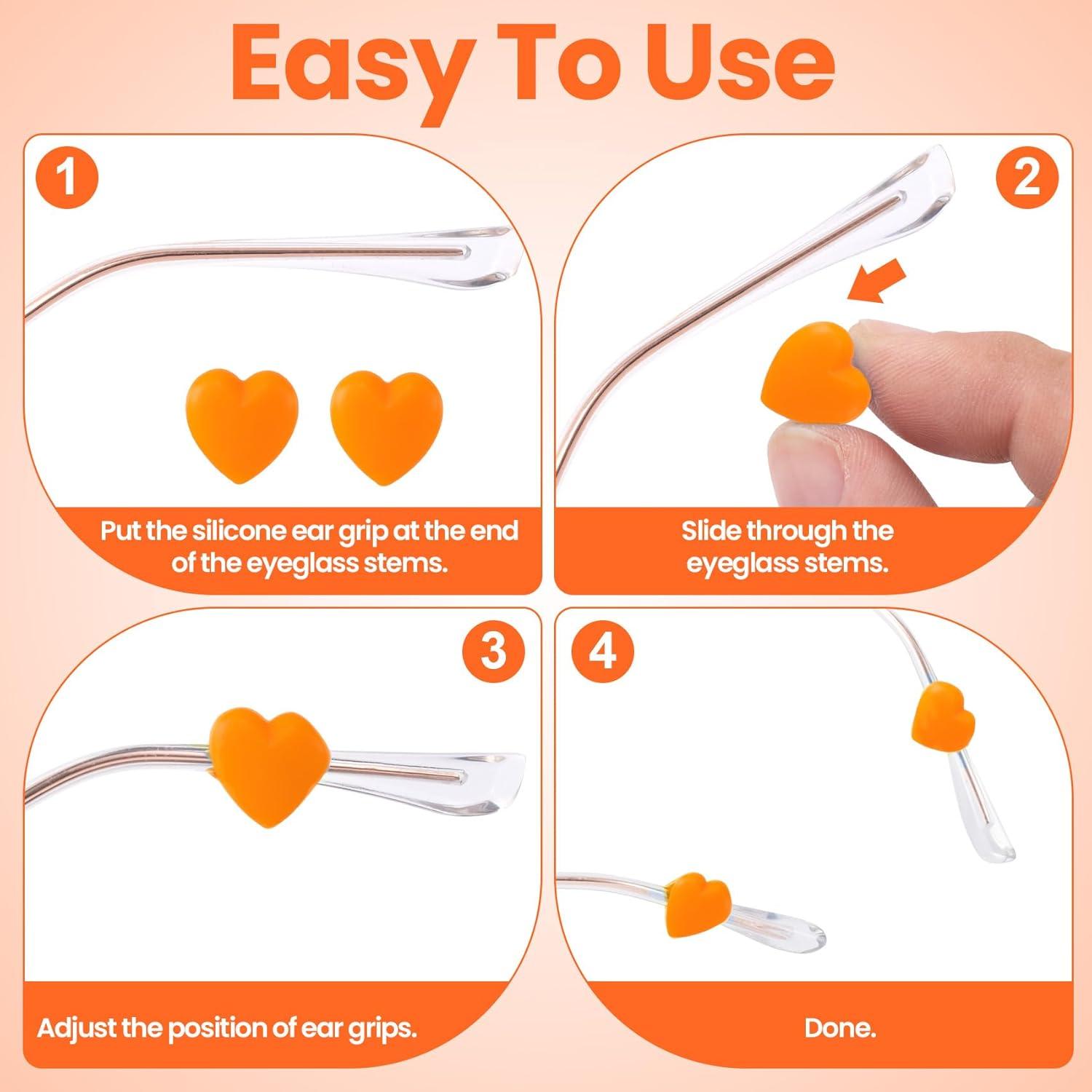 Easy To Use

1

Put the silicone ear grip at the end of the eyeglass stems.

2

Slide through the eyeglass stems.

3

Adjust the position of ear grips.

4

Done.