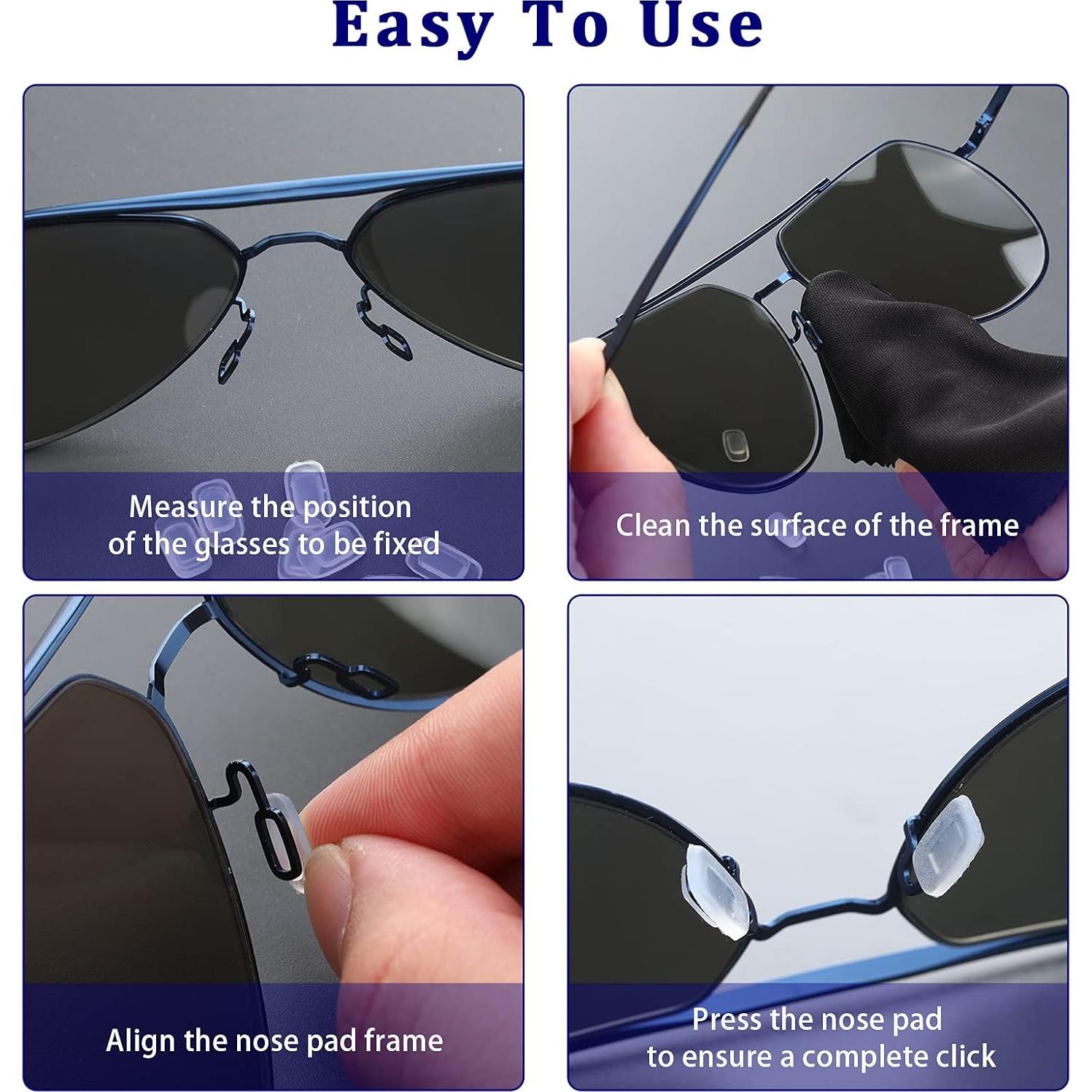 Easy To Use

Measure the position of the glasses to be fixed

Clean the surface of the frame

Align the nose pad frame

Press the nose pad to ensure a complete click