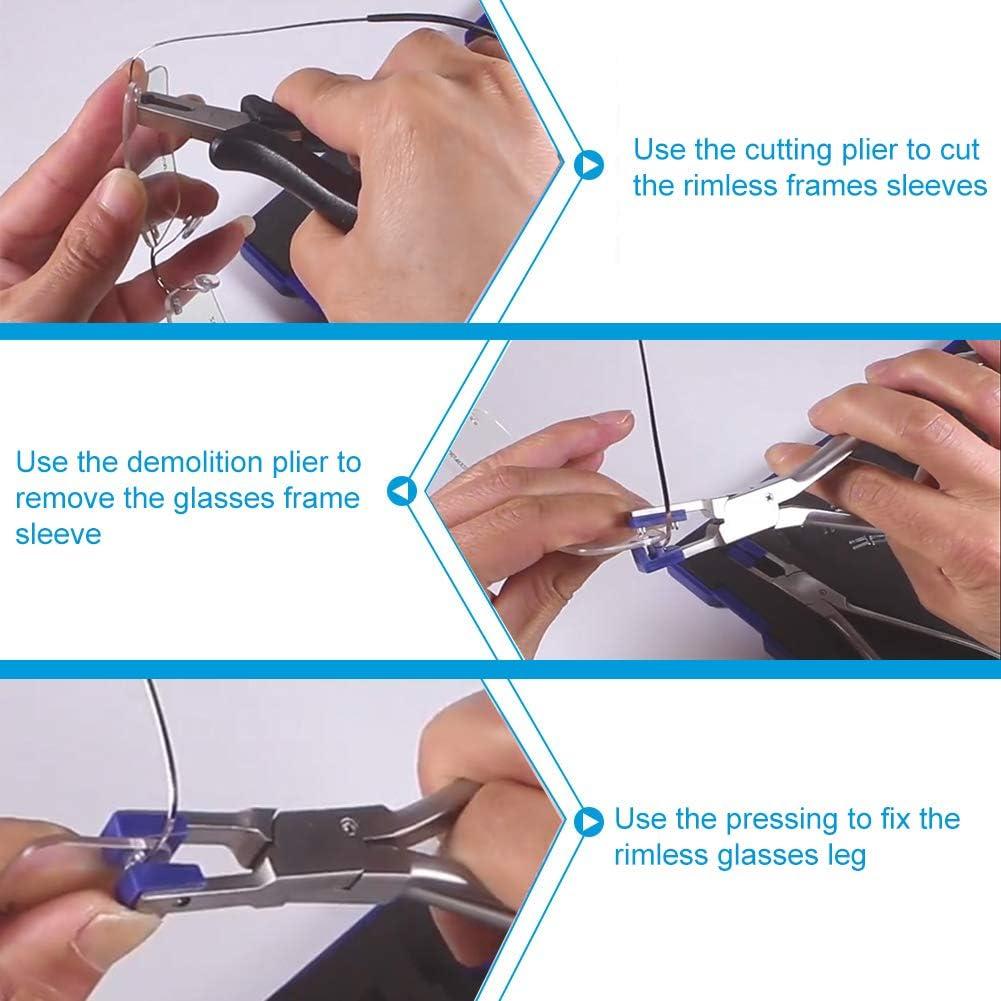 Use the cutting plier to cut the rimless frames sleeves

Use the demolition plier to remove the glasses frame sleeve

Use the pressing to fix the rimless glasses leg