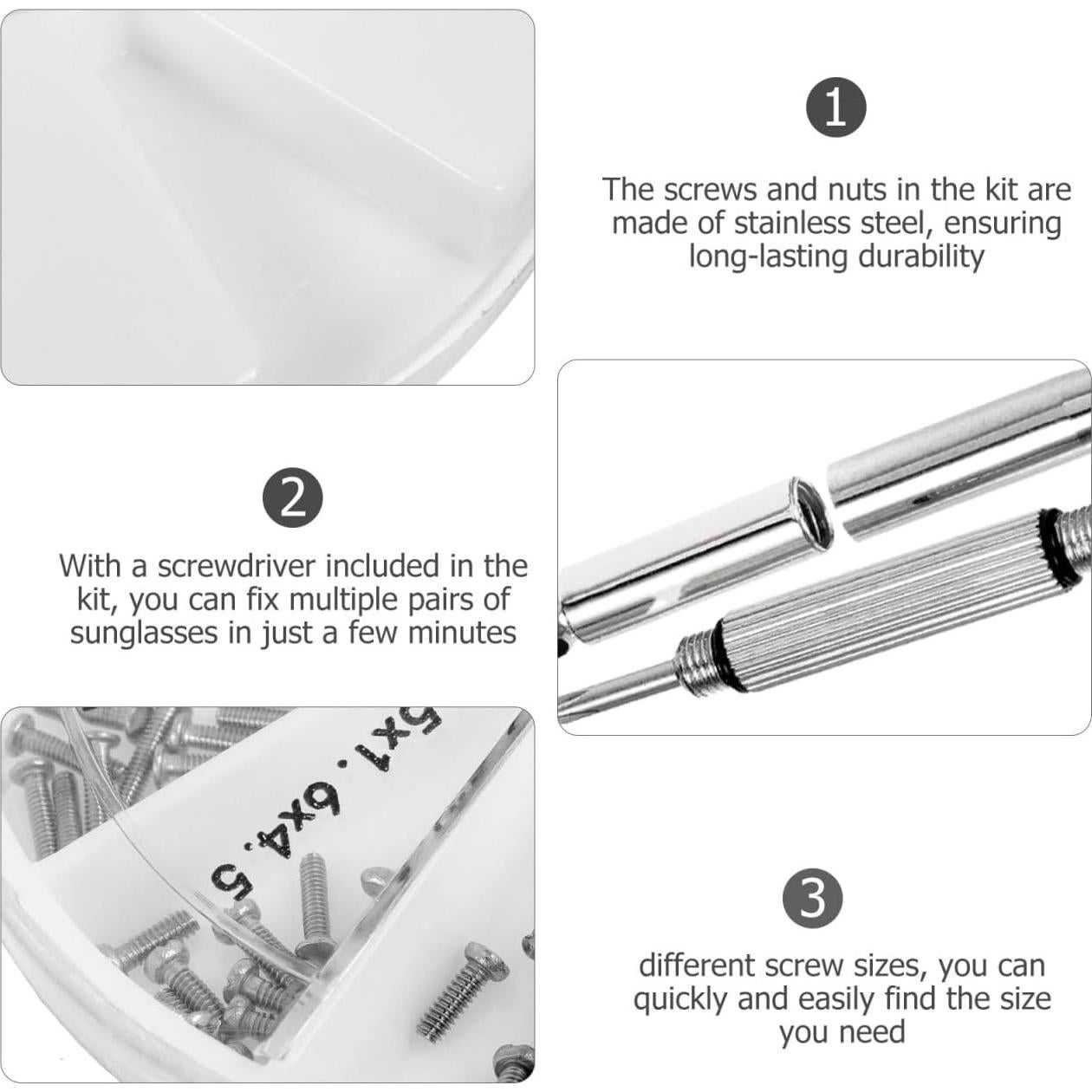 1

The screws and nuts in the kit are made of stainless steel, ensuring long-lasting durability

2

With a screwdriver included in the kit, you can fix multiple pairs of sunglasses in just a few minutes

5x1.6x4.5

3

different screw sizes, you can quickly and easily find the size you need