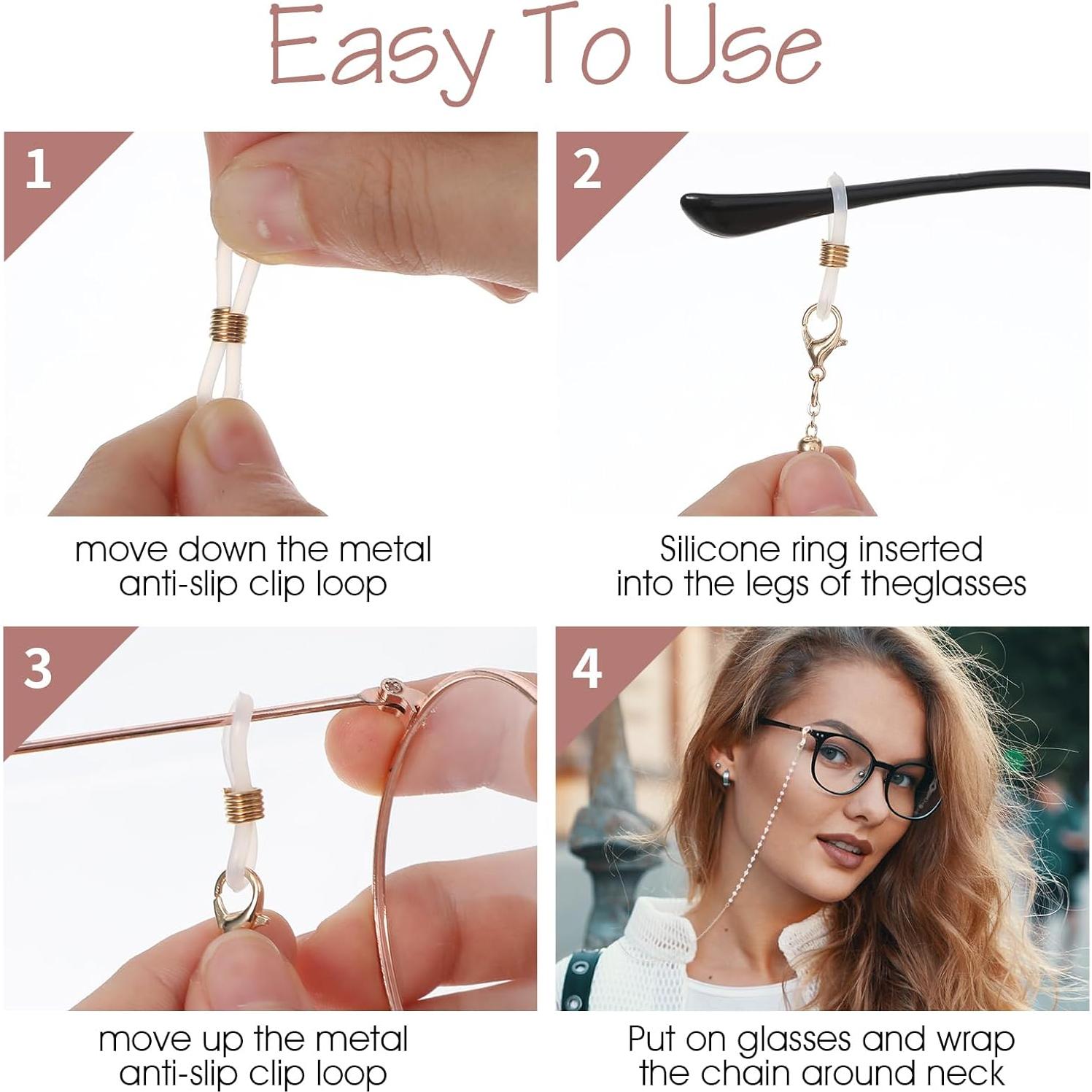 Easy To Use

1

move down the metal anti-slip clip loop

2

Silicone ring inserted into the legs of theglasses

3

move up the metal anti-slip clip loop

4

Put on glasses and wrap the chain around neck