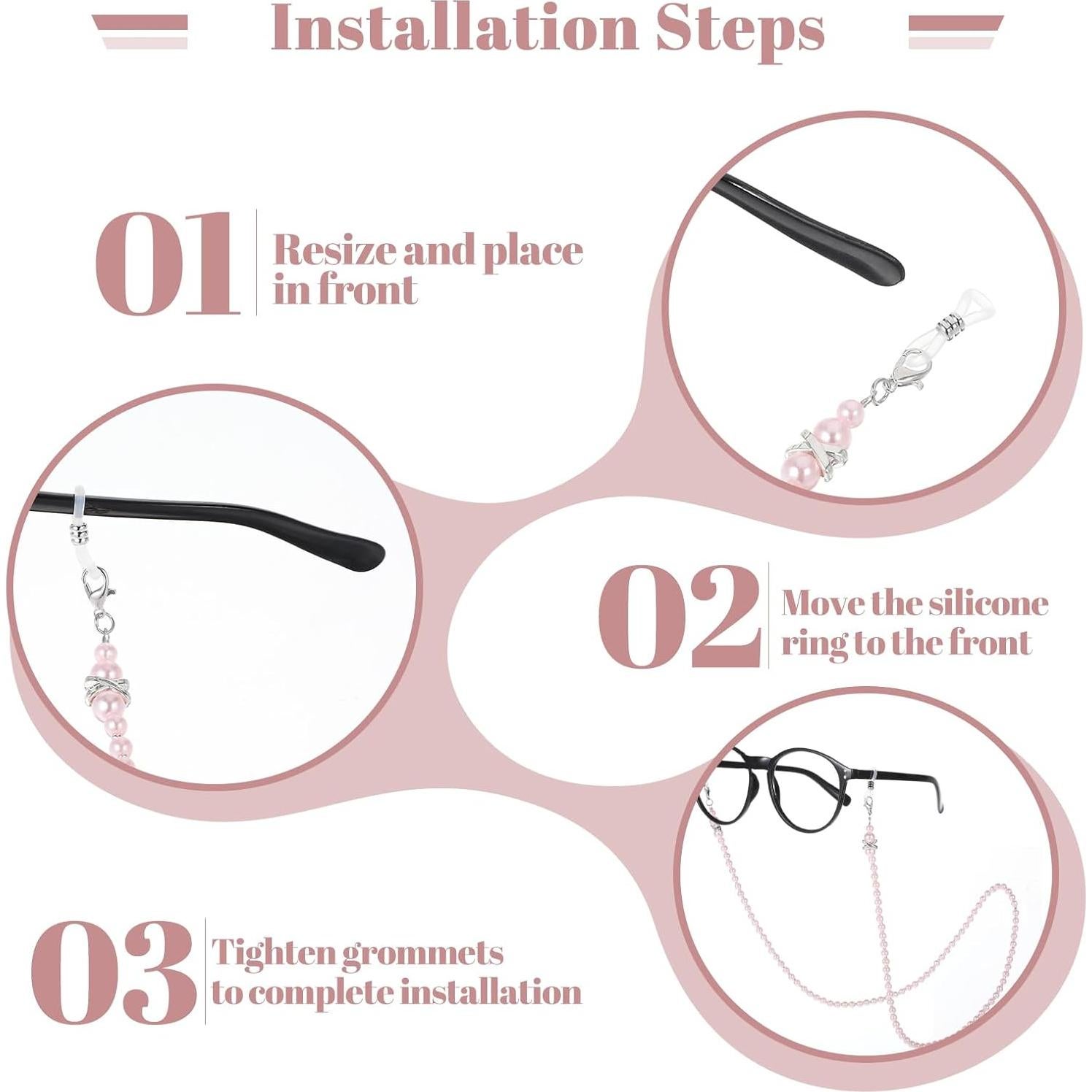 Installation Steps

01 Resize and place in front

02 Move the silicone ring to the front

03 Tighten grommets to complete installation