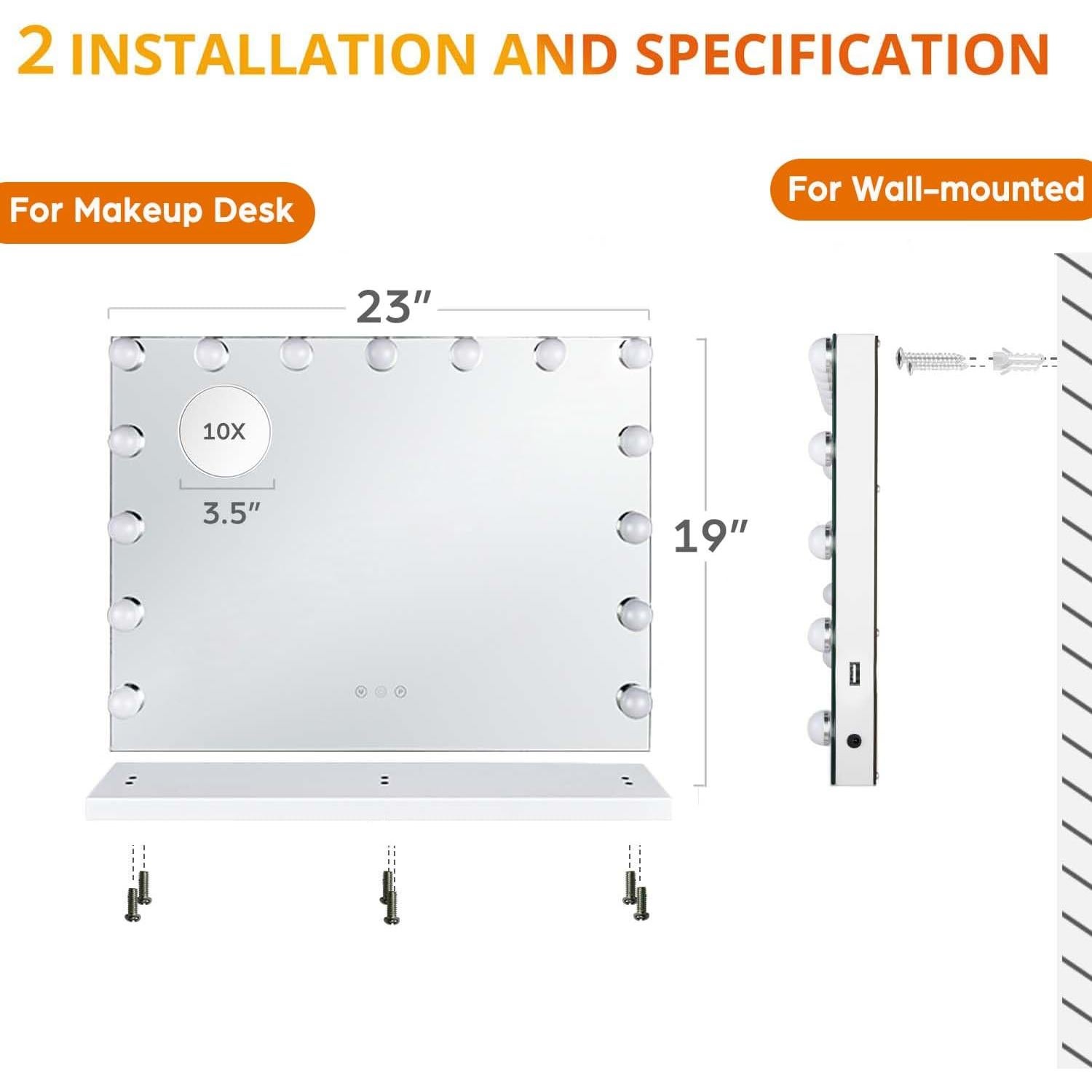 2 INSTALLATION AND SPECIFICATION

For Makeup Desk

For Wall-mounted

23″

10X

3.5″

19″