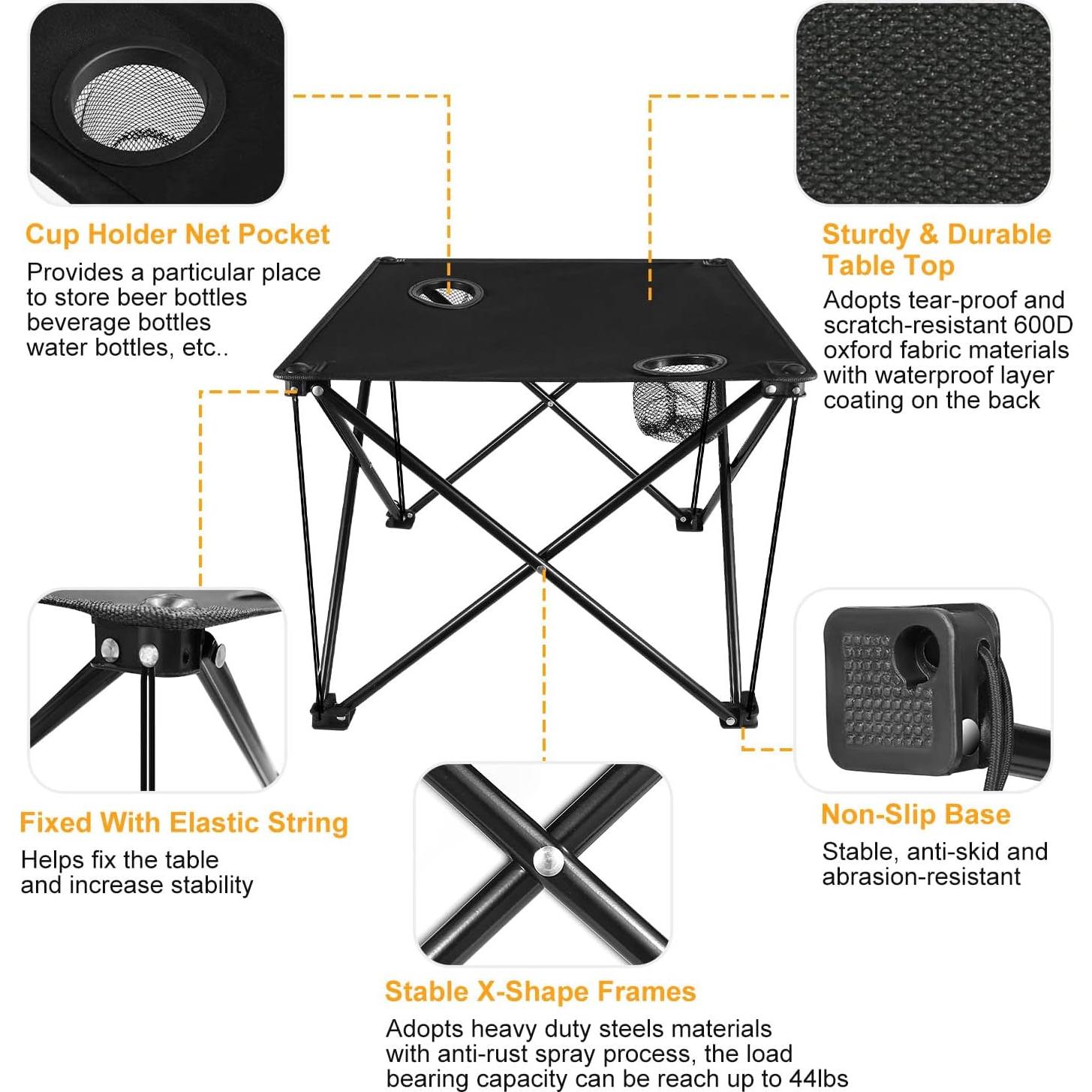 Cup Holder Net Pocket

Provides a particular place to store beer bottles beverage bottles water bottles, etc..

Sturdy & Durable Table Top

Adopts tear-proof and scratch-resistant 600D oxford fabric materials with waterproof layer coating on the back

Fixed With Elastic String

Helps fix the table and increase stability

Non-Slip Base

Stable, anti-skid and abrasion-resistant

Stable X-Shape Frames

Adopts heavy duty steels materials with anti-rust spray process, the load bearing capacity can be reach up to 44lbs