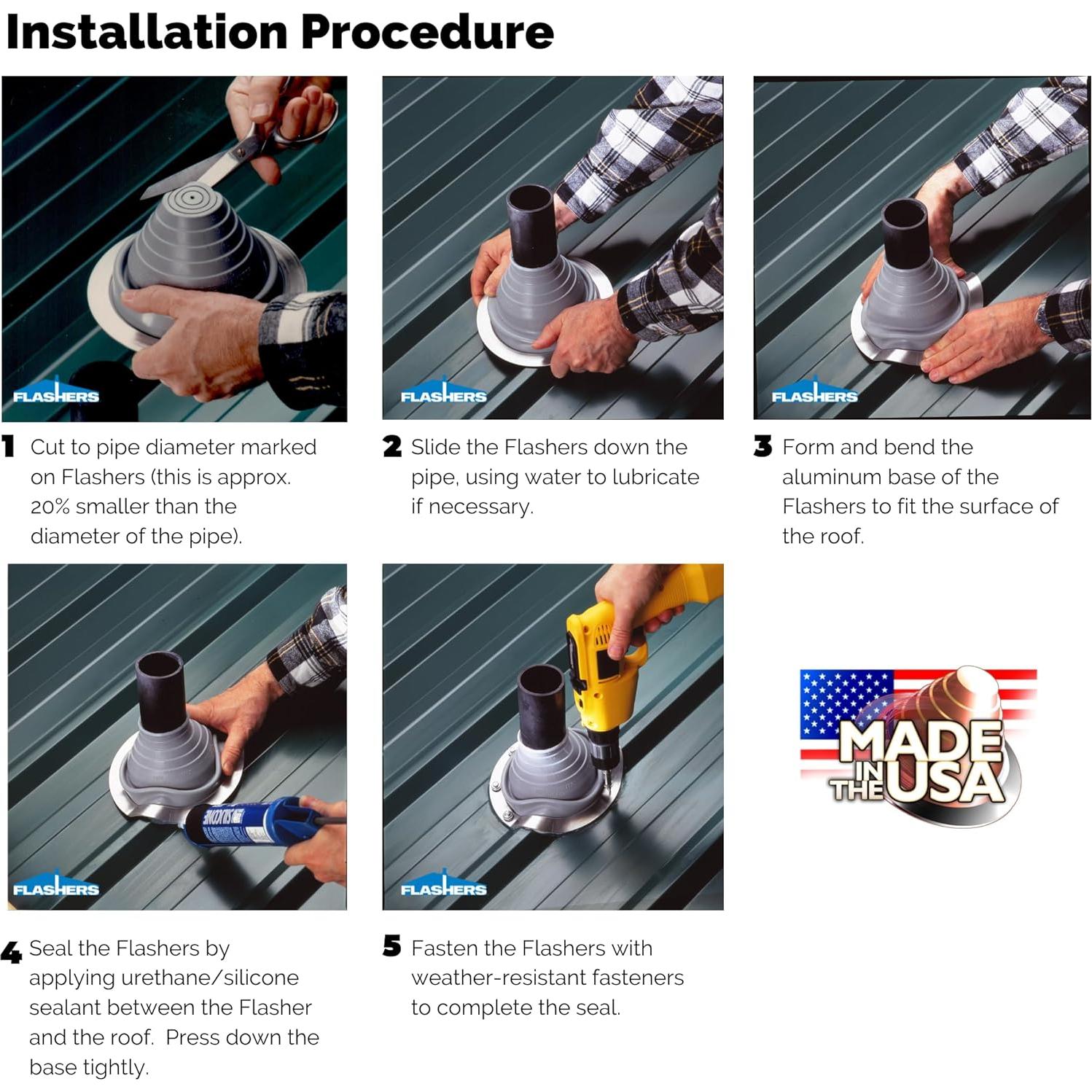 Installation Procedure

FLASHERS

1 Cut to pipe diameter marked on Flashers (this is approx. 20% smaller than the diameter of the pipe).

FLASHERS

2 Slide the Flashers down the pipe, using water to lubricate if necessary.

FLASHERS

3 Form and bend the aluminum base of the Flashers to fit the surface of the roof.

SILICONE

FLASHERS

4 Seal the Flashers by applying urethane/silicone sealant between the Flasher and the roof. Press down the base tightly.

FLASHERS

5 Fasten the Flashers with weather-resistant fasteners to complete the seal.

MADE IN THE USA