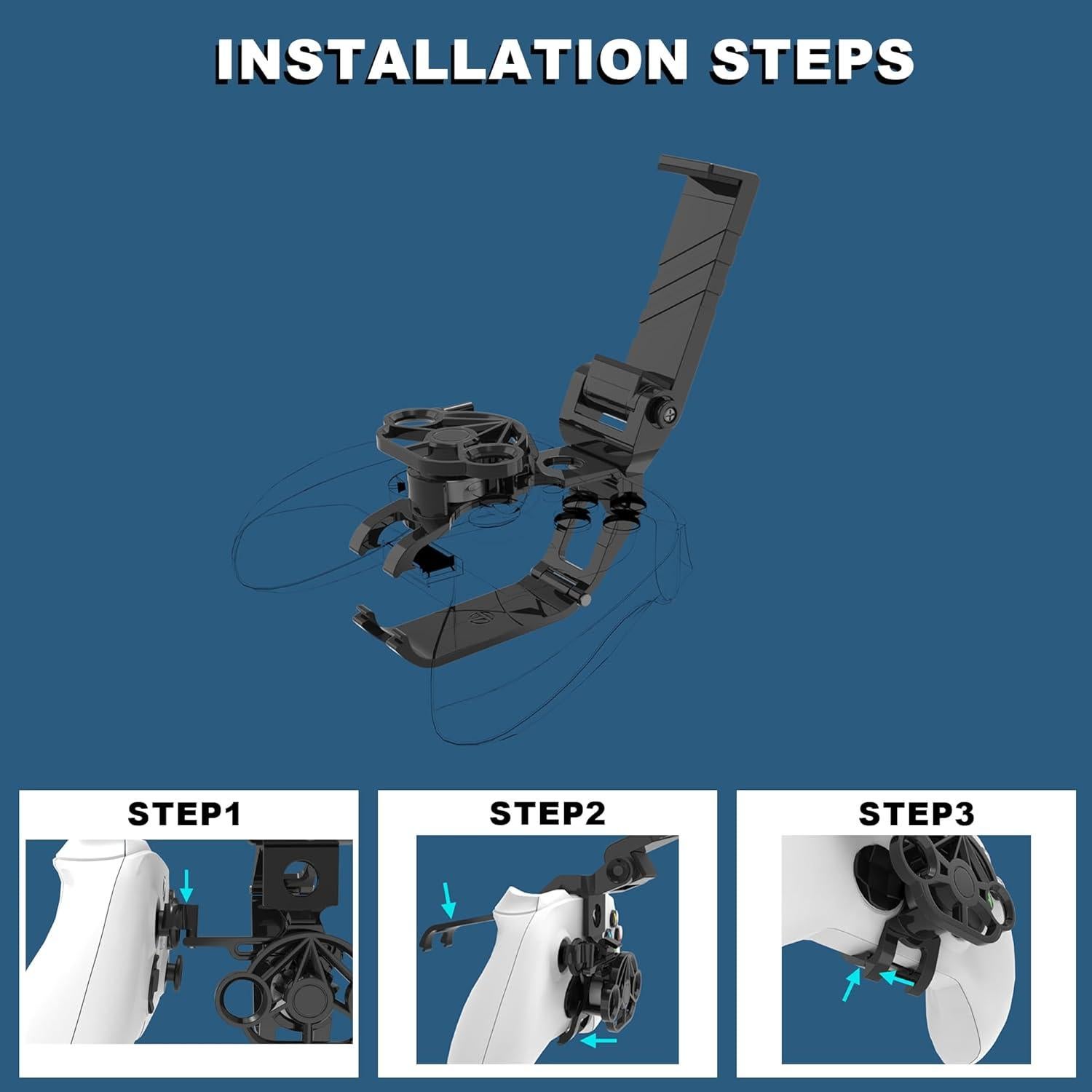 INSTALLATION STEPS

STEP1

STEP2

STEP3