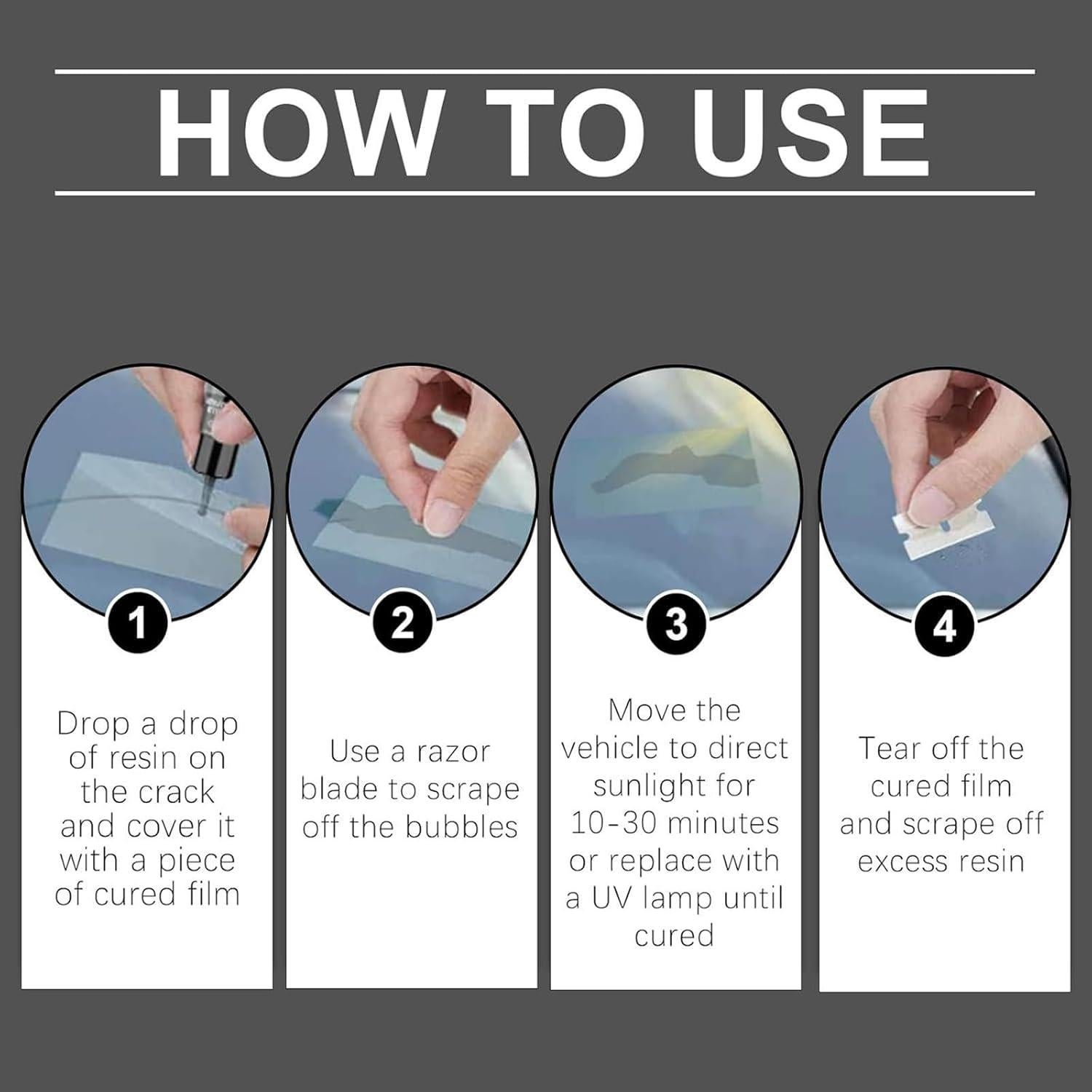 HOW TO USE

1

Drop a drop of resin on the crack and cover it with a piece of cured film

2

Use a razor blade to scrape off the bubbles

3

Move the vehicle to direct sunlight for 10-30 minutes or replace with a UV lamp until cured

4

Tear off the cured film and scrape off excess resin