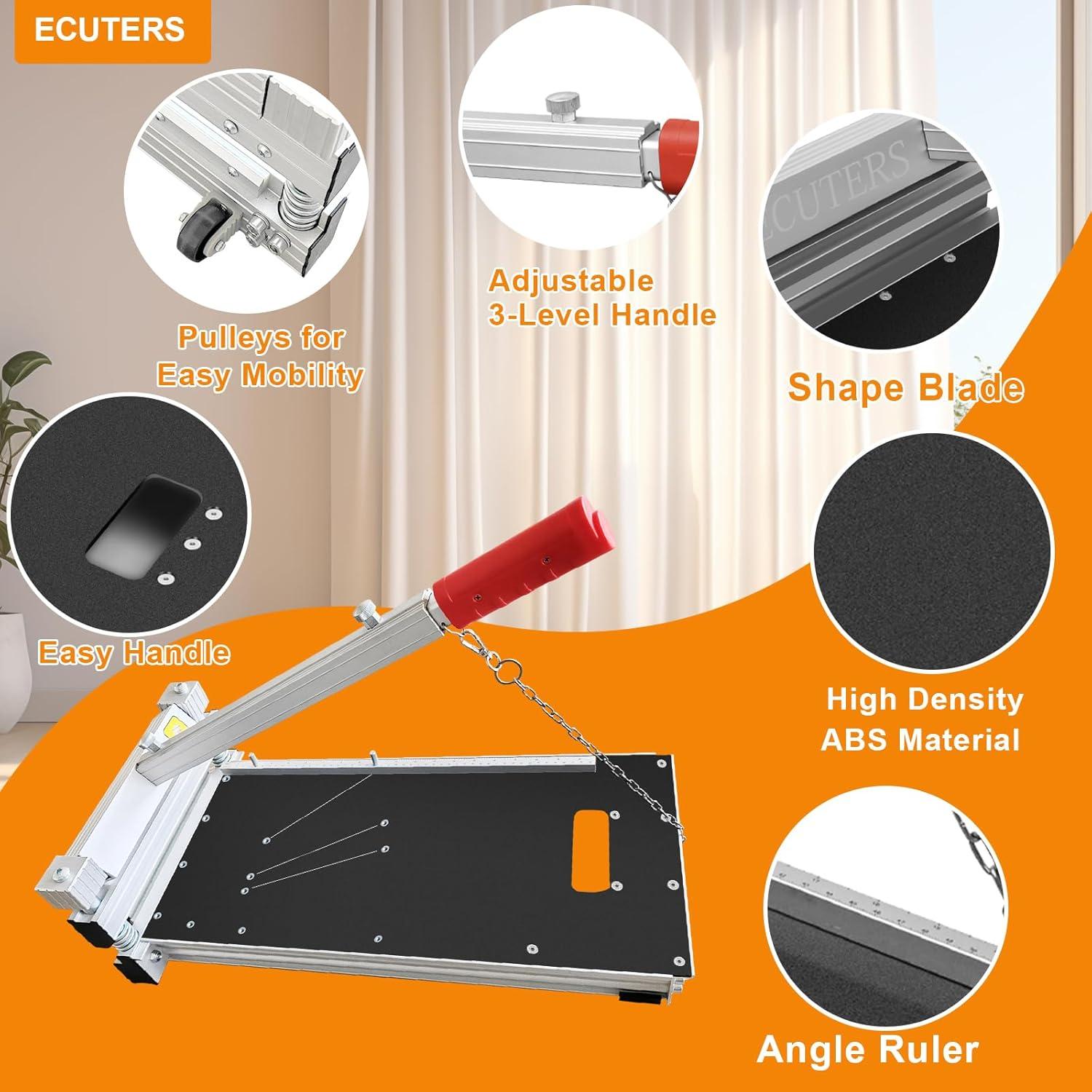 ECUTERS

Pulleys for Easy Mobility

Adjustable 3-Level Handle

ECUTERS

Shape Blade

Easy Handle

High Density ABS Material

Angle Ruler