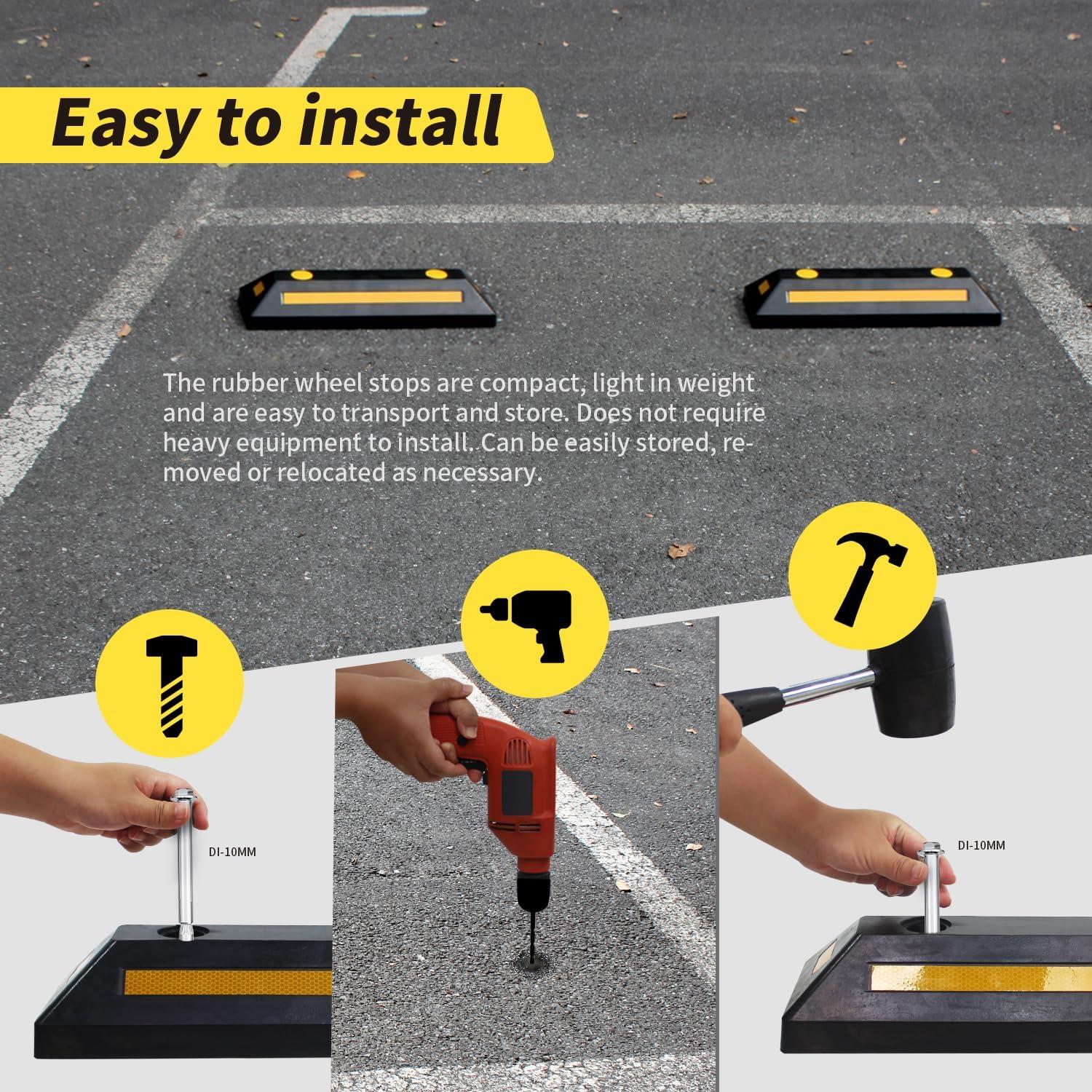 Easy to install

The rubber wheel stops are compact, light in weight and are easy to transport and store. Does not require heavy equipment to install. Can be easily stored, removed or relocated as necessary.

DI-10MM

DI-10MM