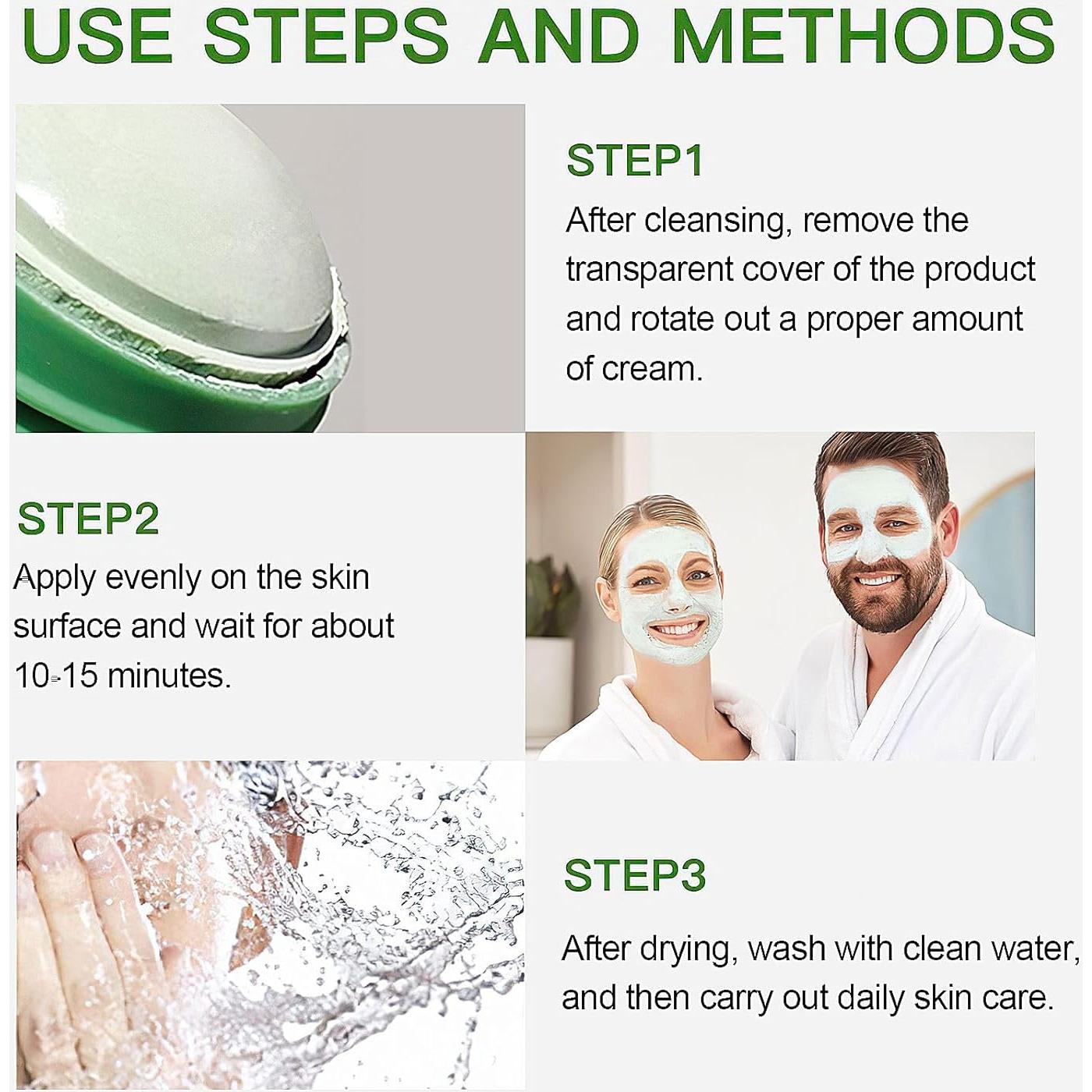 USE STEPS AND METHODS

STEP1

After cleansing, remove the transparent cover of the product and rotate out a proper amount of cream.

STEP2

Apply evenly on the skin surface and wait for about 10-15 minutes.

STEP3

After drying, wash with clean water, and then carry out daily skin care.