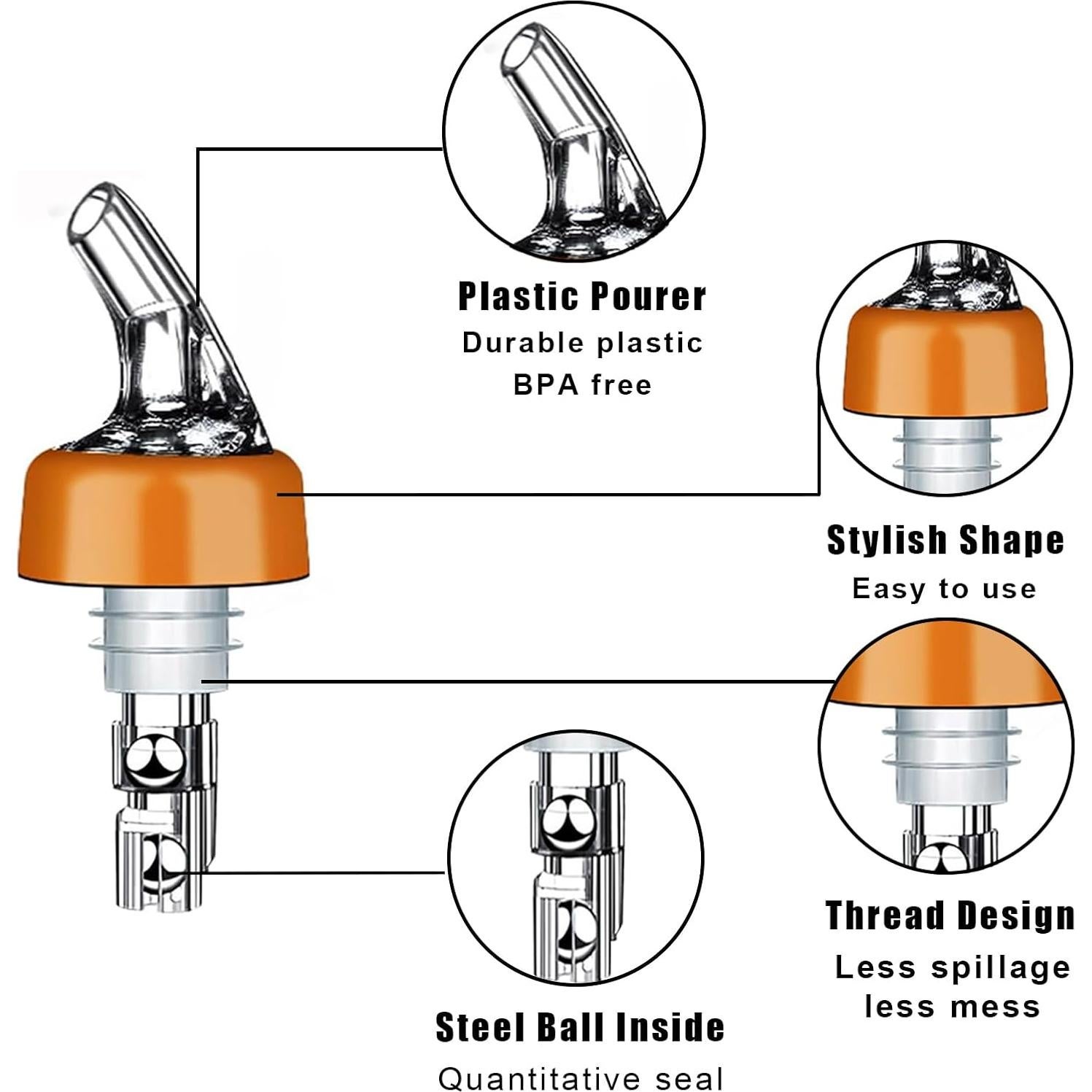 Plastic Pourer
Durable plastic
BPA free

Stylish Shape
Easy to use

Thread Design
Less spillage
less mess

Steel Ball Inside
Quantitative seal