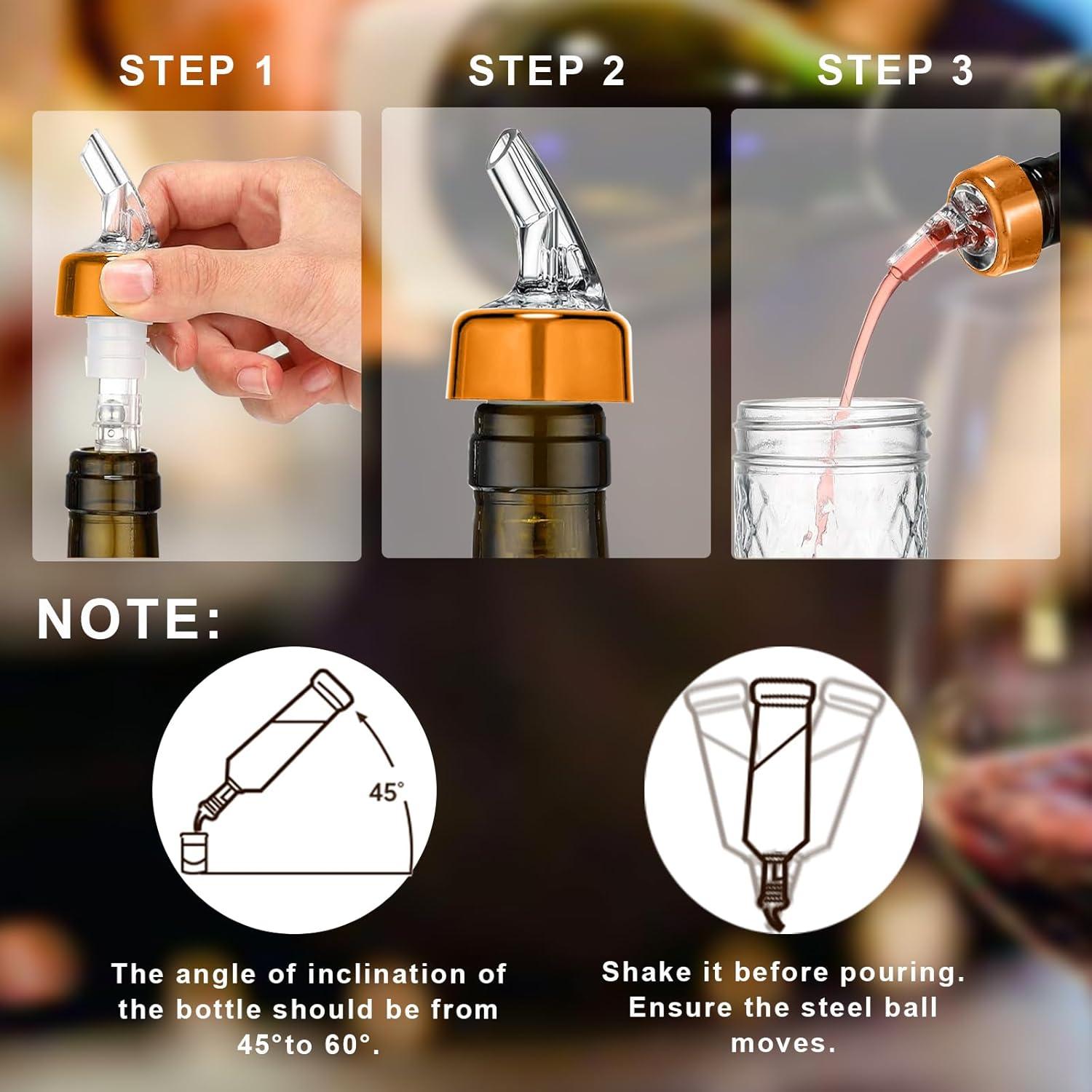 STEP 1

STEP 2

STEP 3

NOTE:

45°

The angle of inclination of the bottle should be from 45°to 60°.

Shake it before pouring. Ensure the steel ball moves.