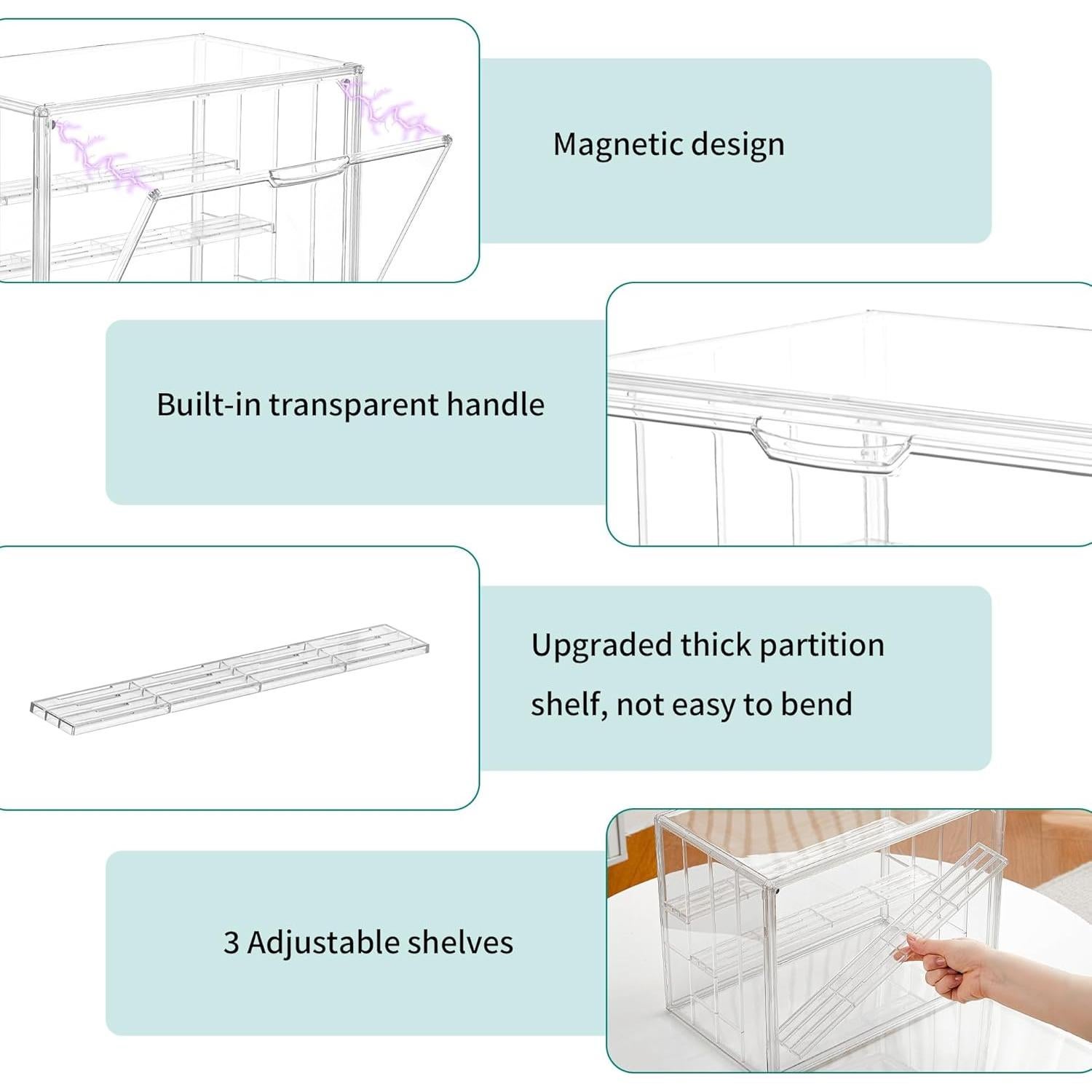 Magnetic design

Built-in transparent handle

Upgraded thick partition shelf, not easy to bend

3 Adjustable shelves