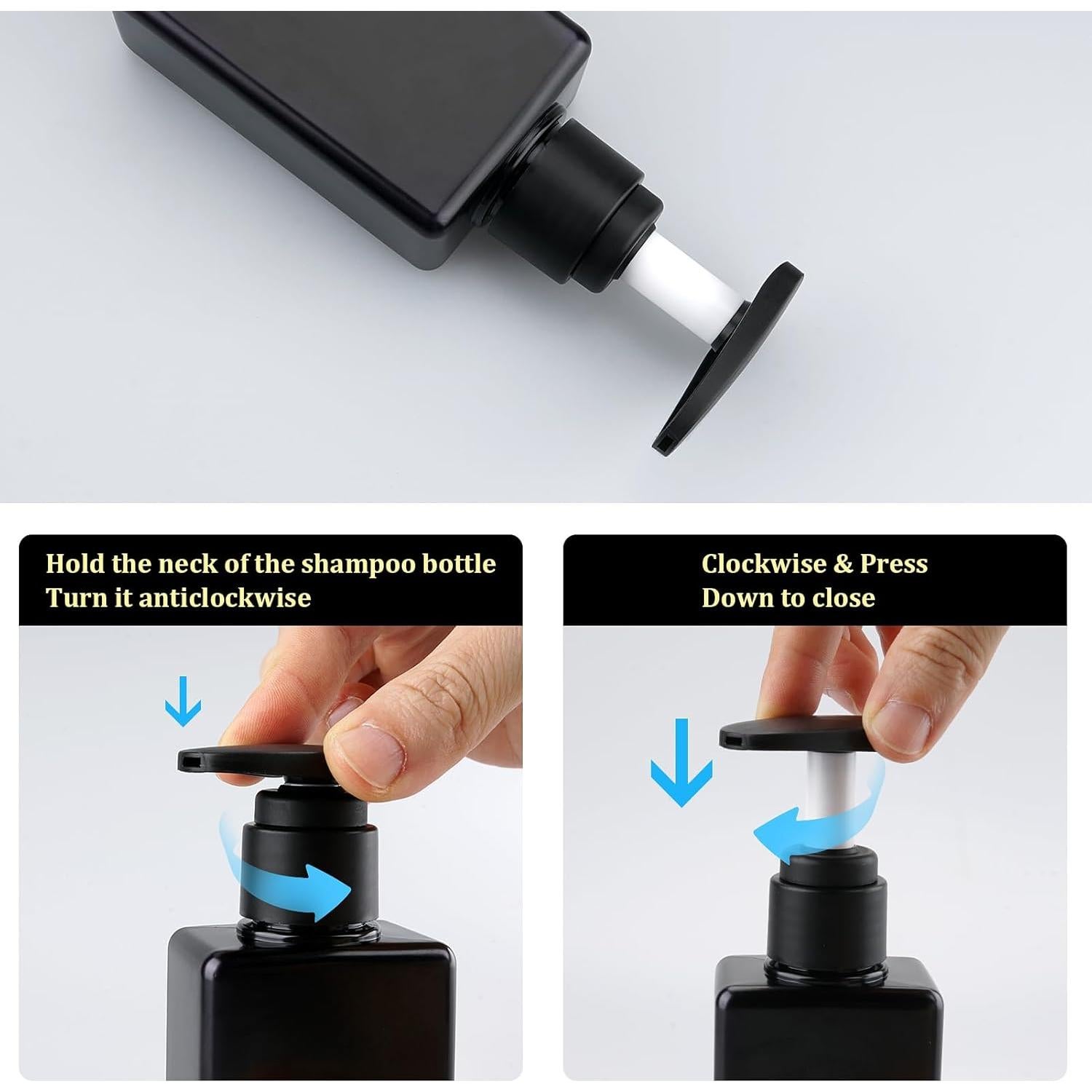 Hold the neck of the shampoo bottle
Turn it anticlockwise

Clockwise & Press
Down to close