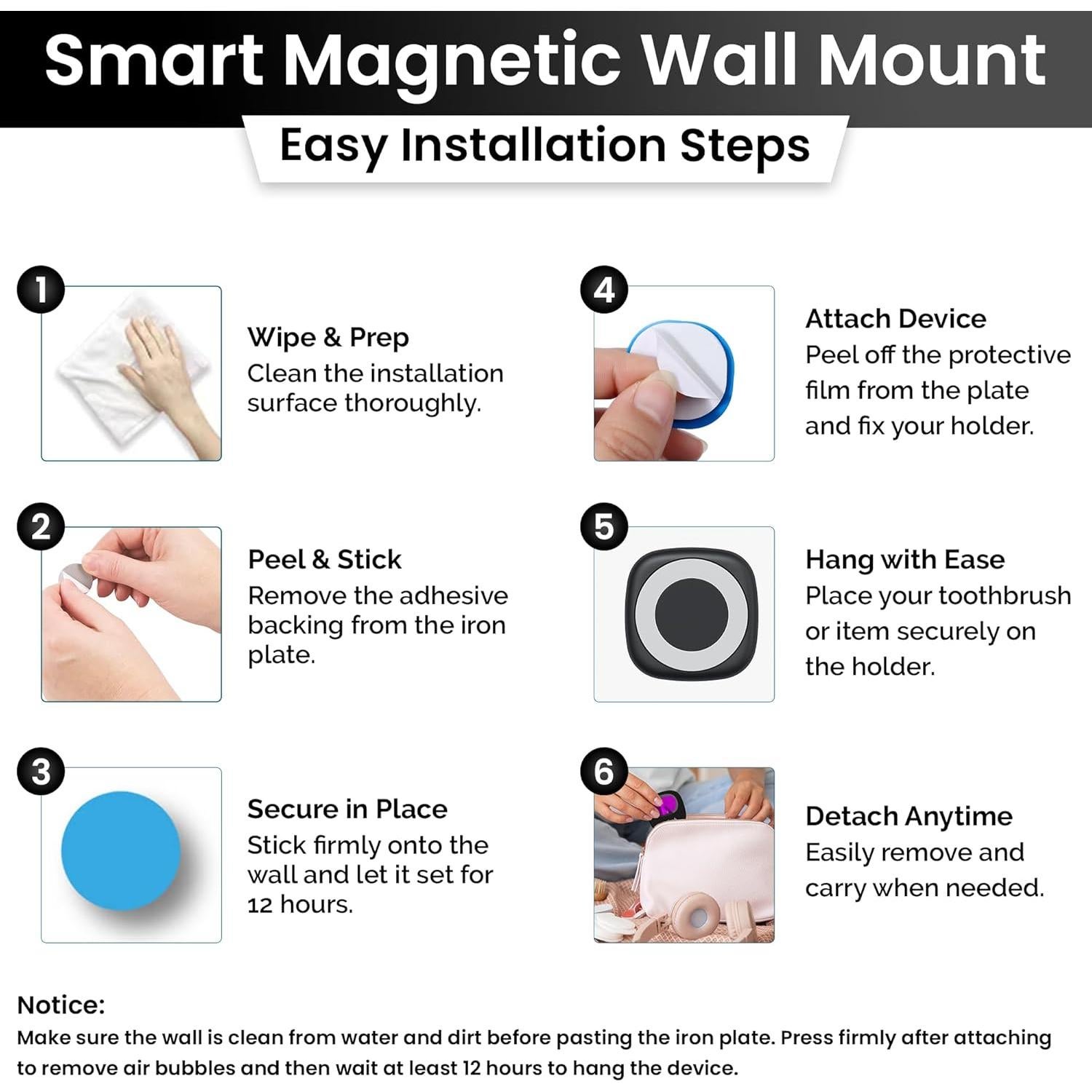 Smart Magnetic Wall Mount

Easy Installation Steps

1

Wipe & Prep
Clean the installation surface thoroughly.

2

Peel & Stick
Remove the adhesive backing from the iron plate.

3

Secure in Place
Stick firmly onto the wall and let it set for 12 hours.

4

Attach Device
Peel off the protective film from the plate and fix your holder.

5

Hang with Ease
Place your toothbrush or item securely on the holder.

6

Detach Anytime
Easily remove and carry when needed.

Notice:
Make sure the wall is clean from water and dirt before pasting the iron plate. Press firmly after attaching to remove air bubbles and then wait at least 12 hours to hang the device.