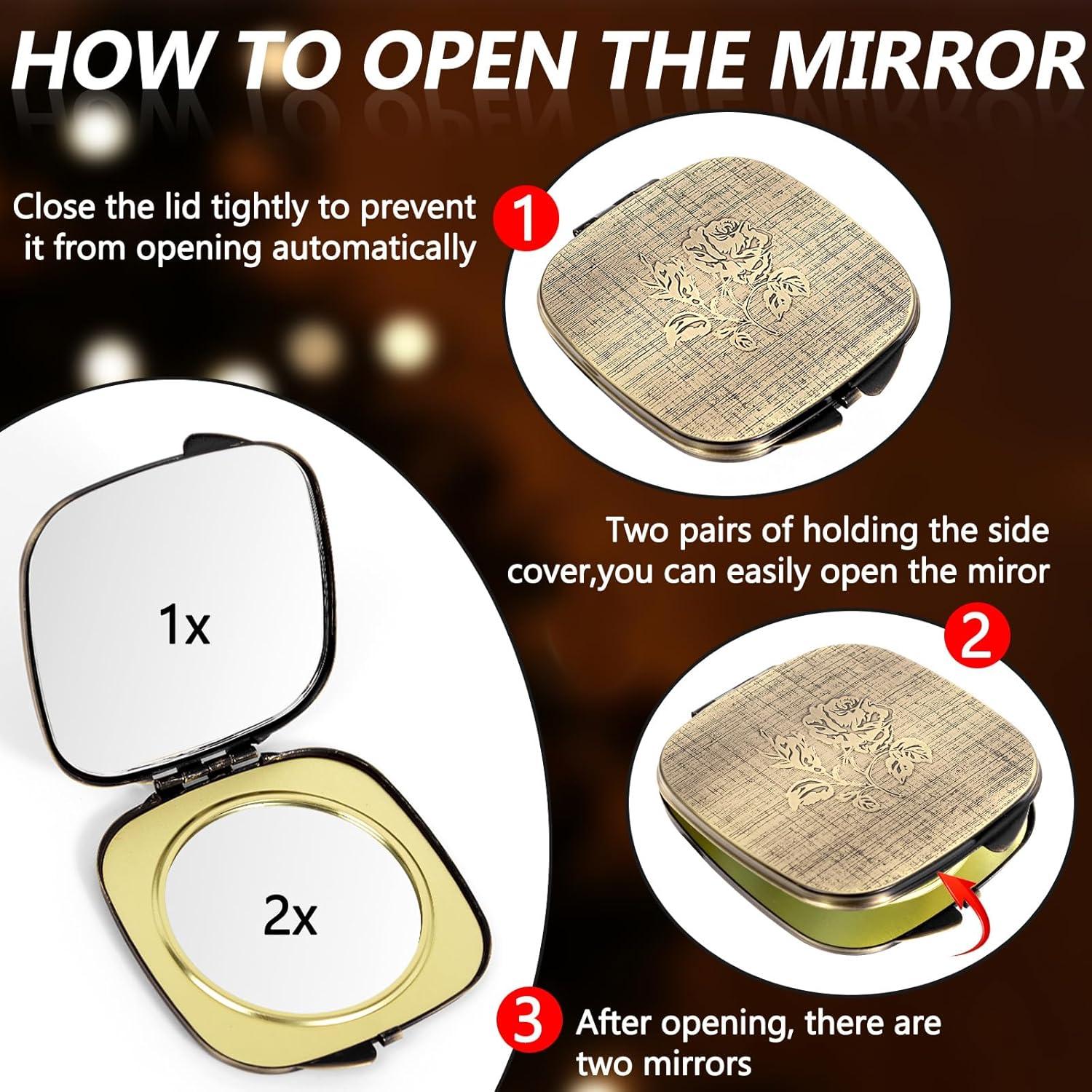 HOW TO OPEN THE MIRROR

Close the lid tightly to prevent it from opening automatically

1

Two pairs of holding the side cover,you can easily open the miror

2

1x

2x

3

After opening, there are two mirrors