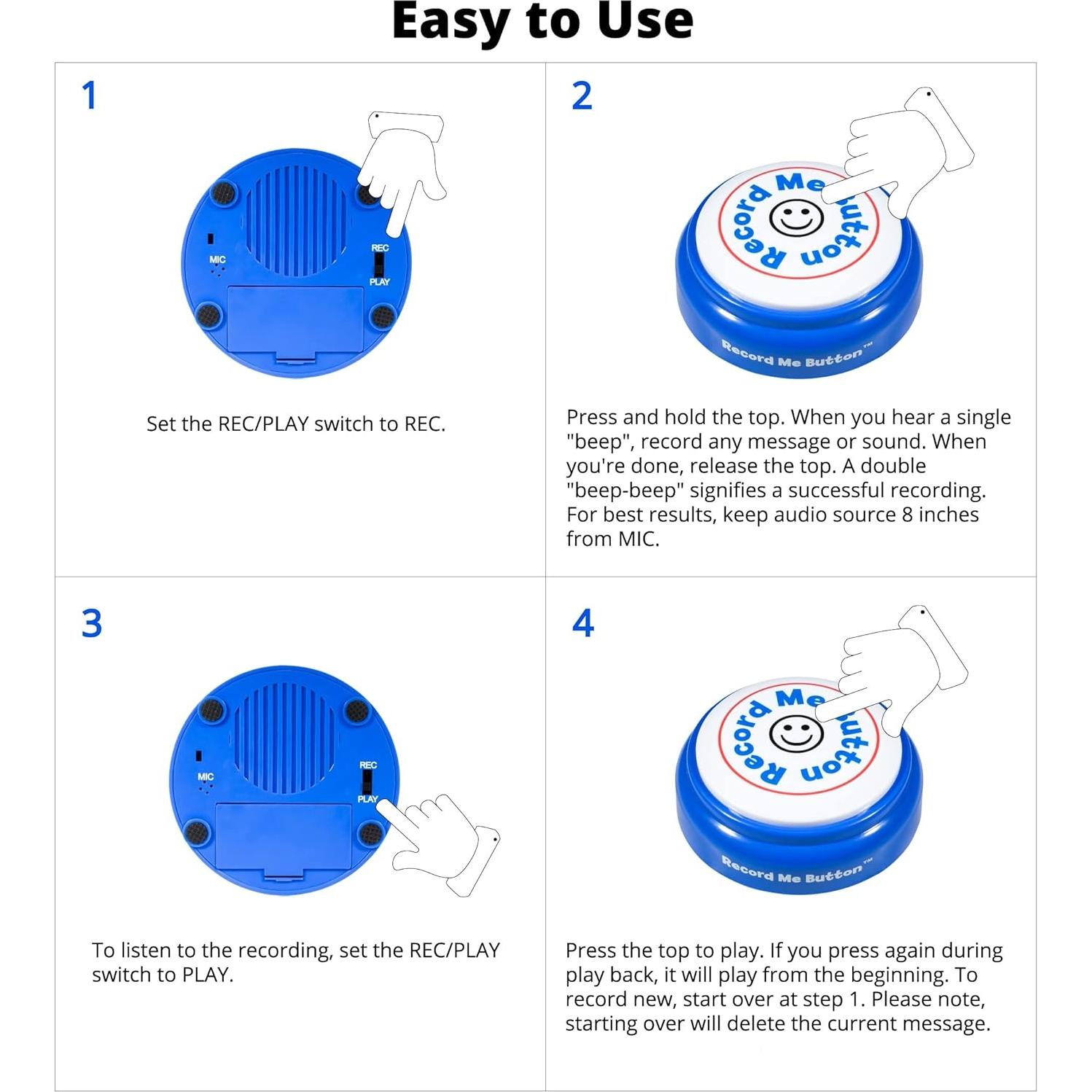 Easy to Use

1

MIC

REC

PLAY

Set the REC/PLAY switch to REC.

2

Record Me Button

Record Me Button™

Press and hold the top. When you hear a single "beep", record any message or sound. When you're done, release the top. A double "beep-beep" signifies a successful recording. For best results, keep audio source 8 inches from MIC.

3

MIC

REC

PLAY

To listen to the recording, set the REC/PLAY switch to PLAY.

4

Record Me Button

Record Me Button™

Press the top to play. If you press again during play back, it will play from the beginning. To record new, start over at step 1. Please note, starting over will delete the current message.