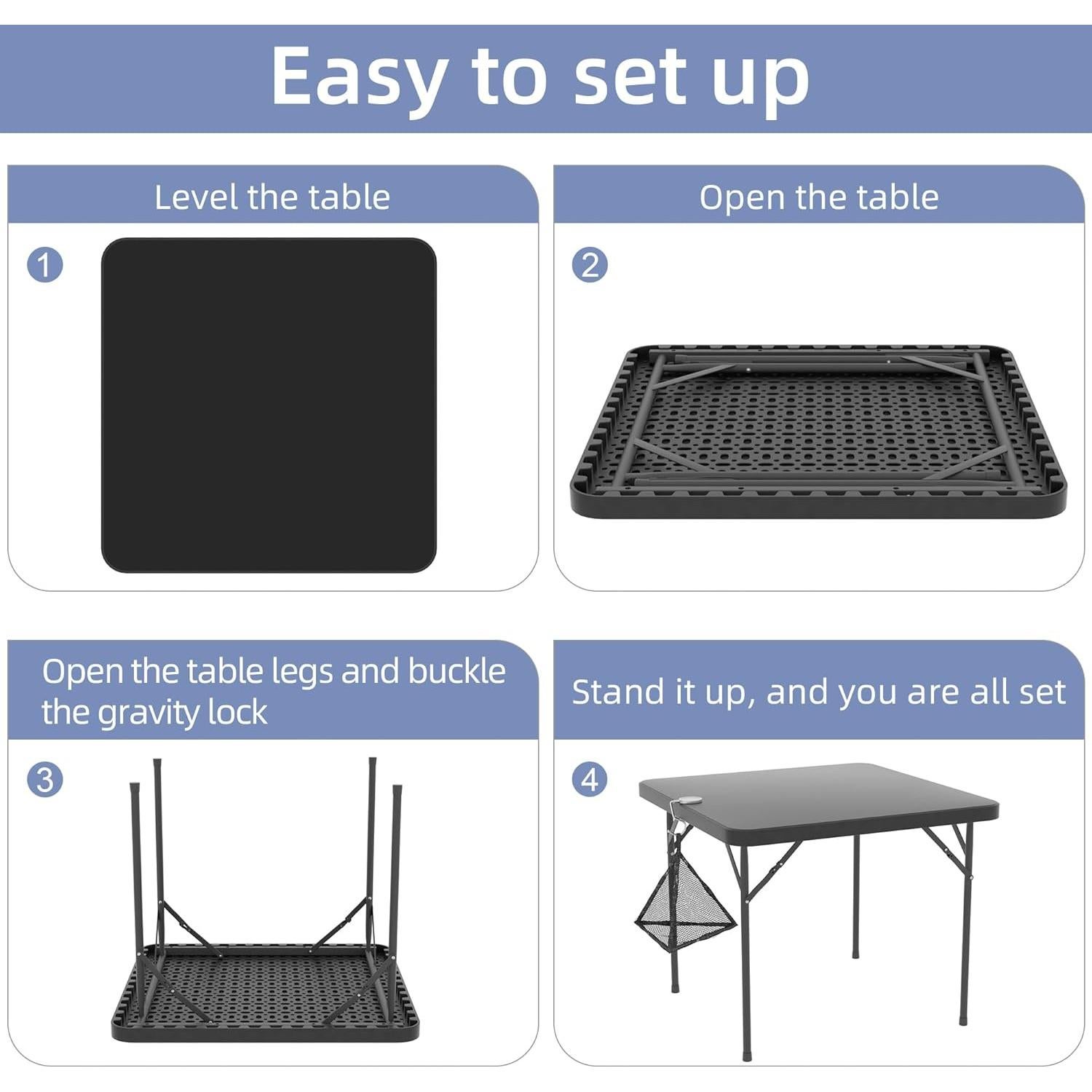 Easy to set up

Level the table

1

Open the table

2

Open the table legs and buckle the gravity lock

3

Stand it up, and you are all set

4