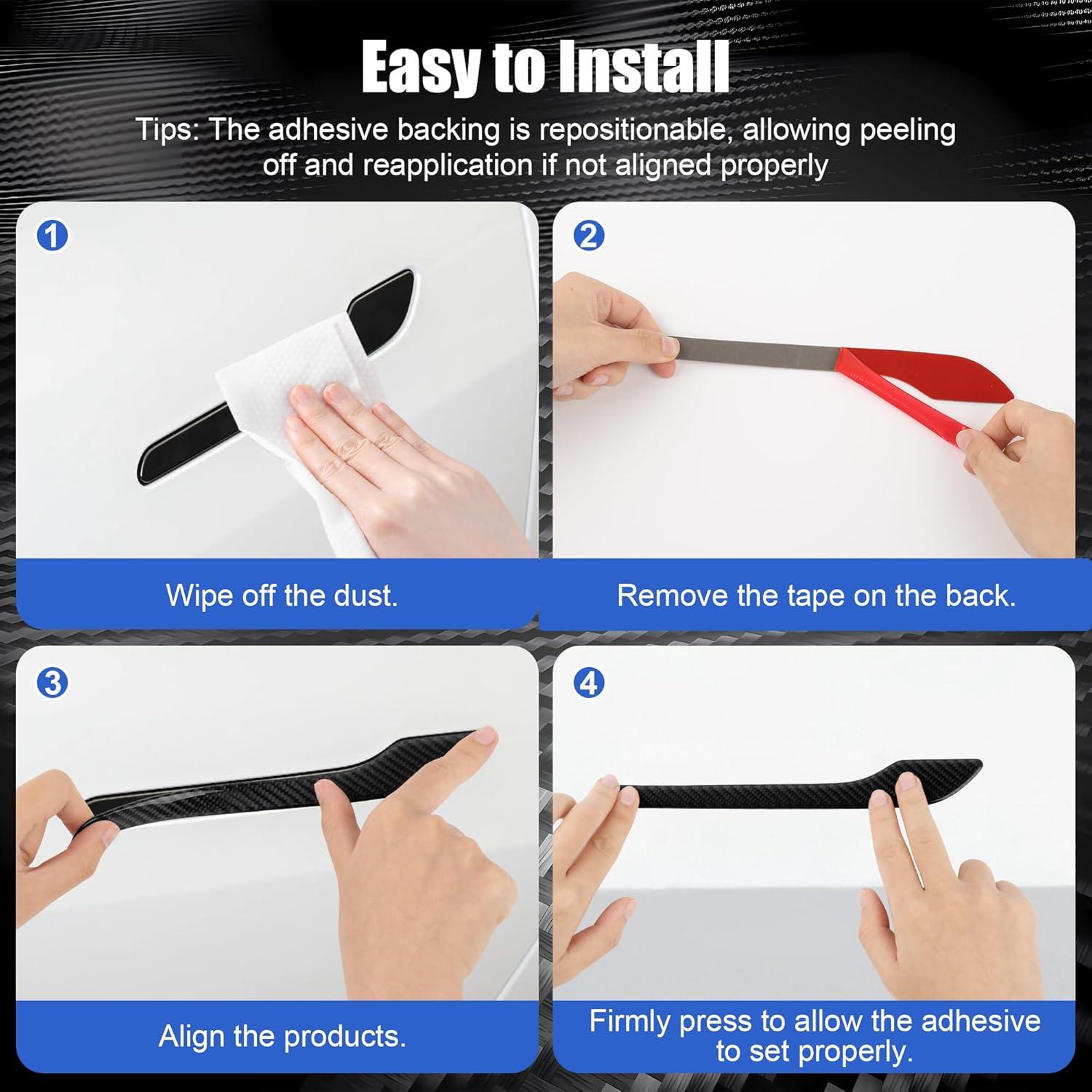 Easy to Install

Tips: The adhesive backing is repositionable, allowing peeling off and reapplication if not aligned properly

1

Wipe off the dust.

2

Remove the tape on the back.

3

Align the products.

4

Firmly press to allow the adhesive to set properly.