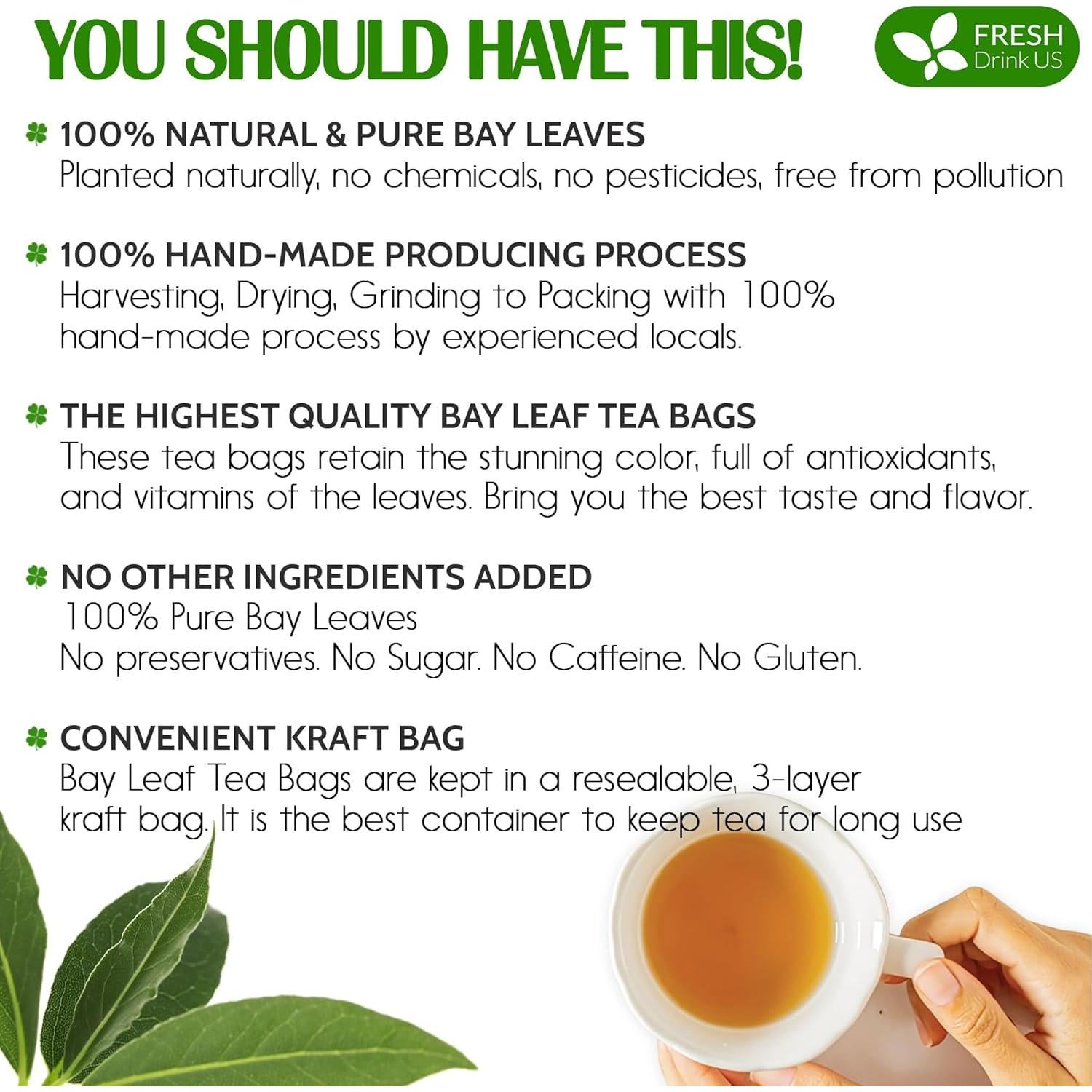 YOU SHOULD HAVE THIS!

FRESH
Drink US

100% NATURAL & PURE BAY LEAVES
Planted naturally, no chemicals, no pesticides, free from pollution

100% HAND-MADE PRODUCING PROCESS
Harvesting, Drying, Grinding to Packing with 100% hand-made process by experienced locals.

THE HIGHEST QUALITY BAY LEAF TEA BAGS
These tea bags retain the stunning color, full of antioxidants, and vitamins of the leaves. Bring you the best taste and flavor.

NO OTHER INGREDIENTS ADDED
100% Pure Bay Leaves
No preservatives. No Sugar. No Caffeine. No Gluten.

CONVENIENT KRAFT BAG
Bay Leaf Tea Bags are kept in a resealable, 3-layer kraft bag. It is the best container to keep tea for long use