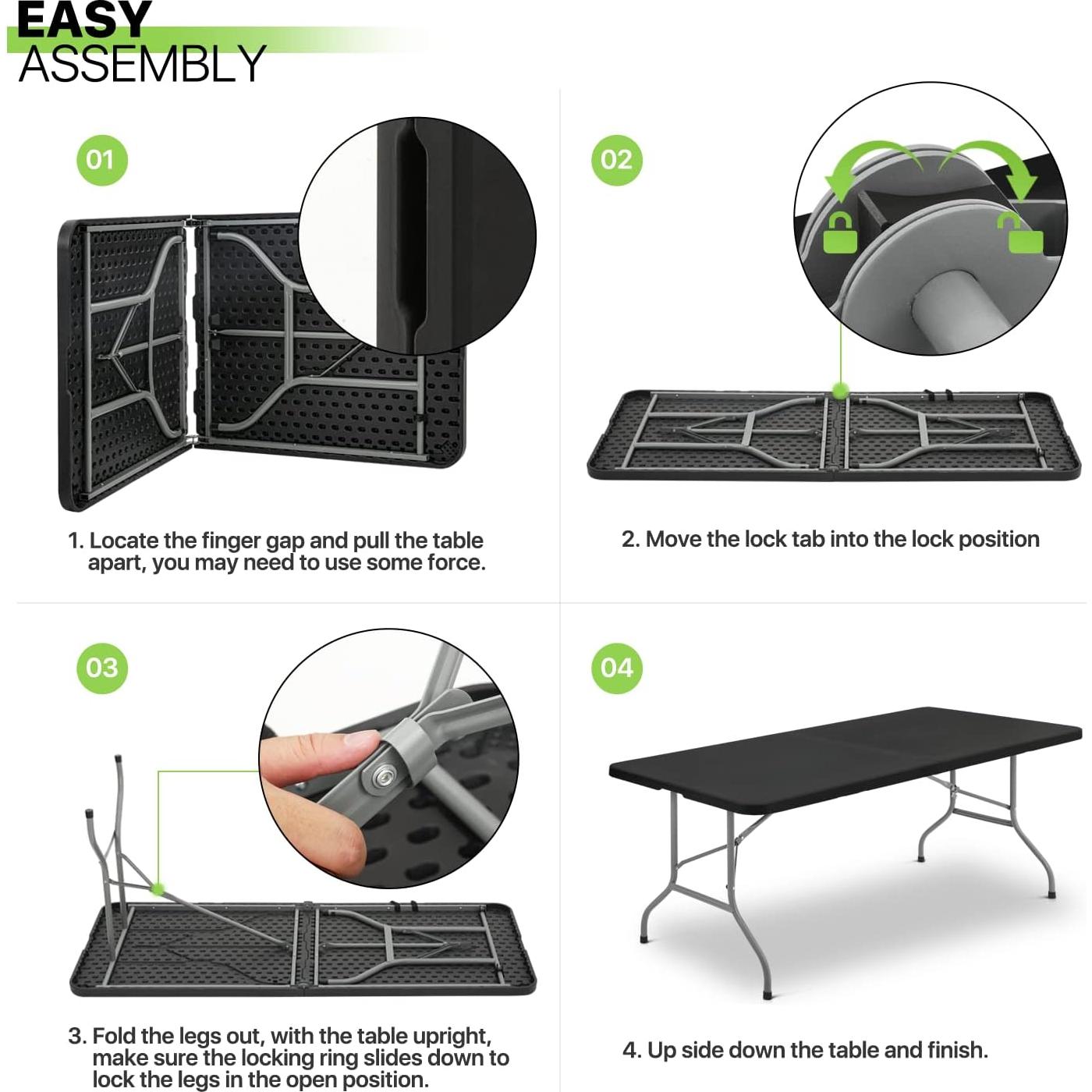 EASY ASSEMBLY

01

1. Locate the finger gap and pull the table apart, you may need to use some force.

02

2. Move the lock tab into the lock position

03

3. Fold the legs out, with the table upright, make sure the locking ring slides down to lock the legs in the open position.

04

4. Up side down the table and finish.