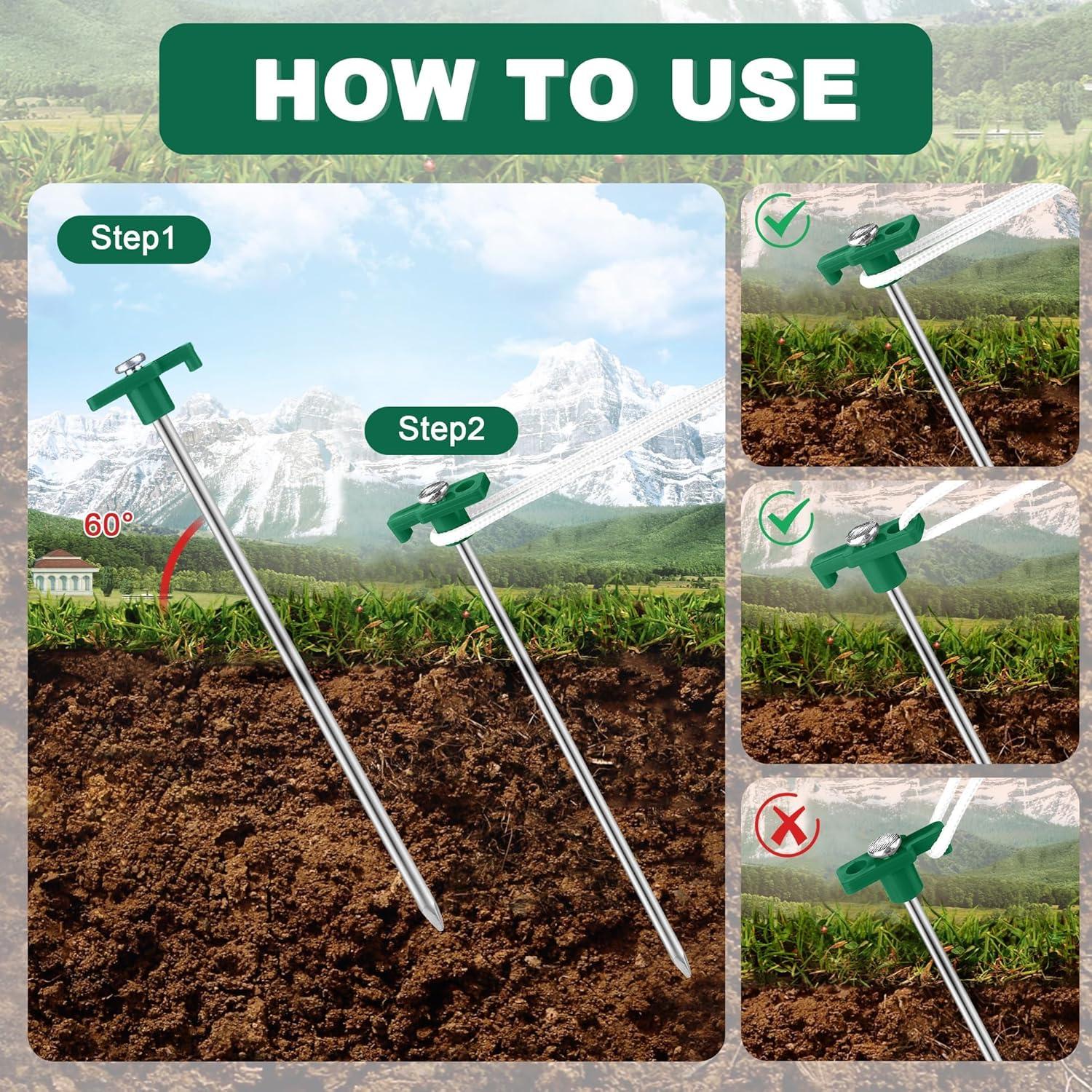 HOW TO USE

Step1

60°

Step2