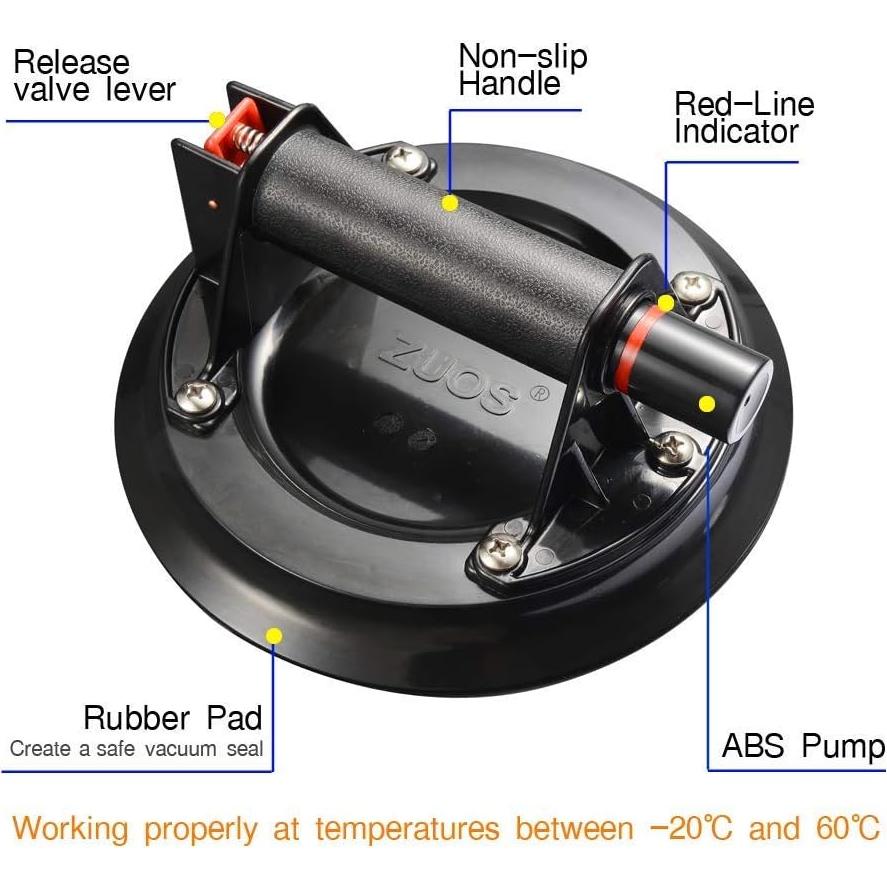 Release valve lever

Non-slip Handle

Red-Line Indicator

ZUOS ®

Rubber Pad
Create a safe vacuum seal

ABS Pump

Working properly at temperatures between -20℃ and 60℃