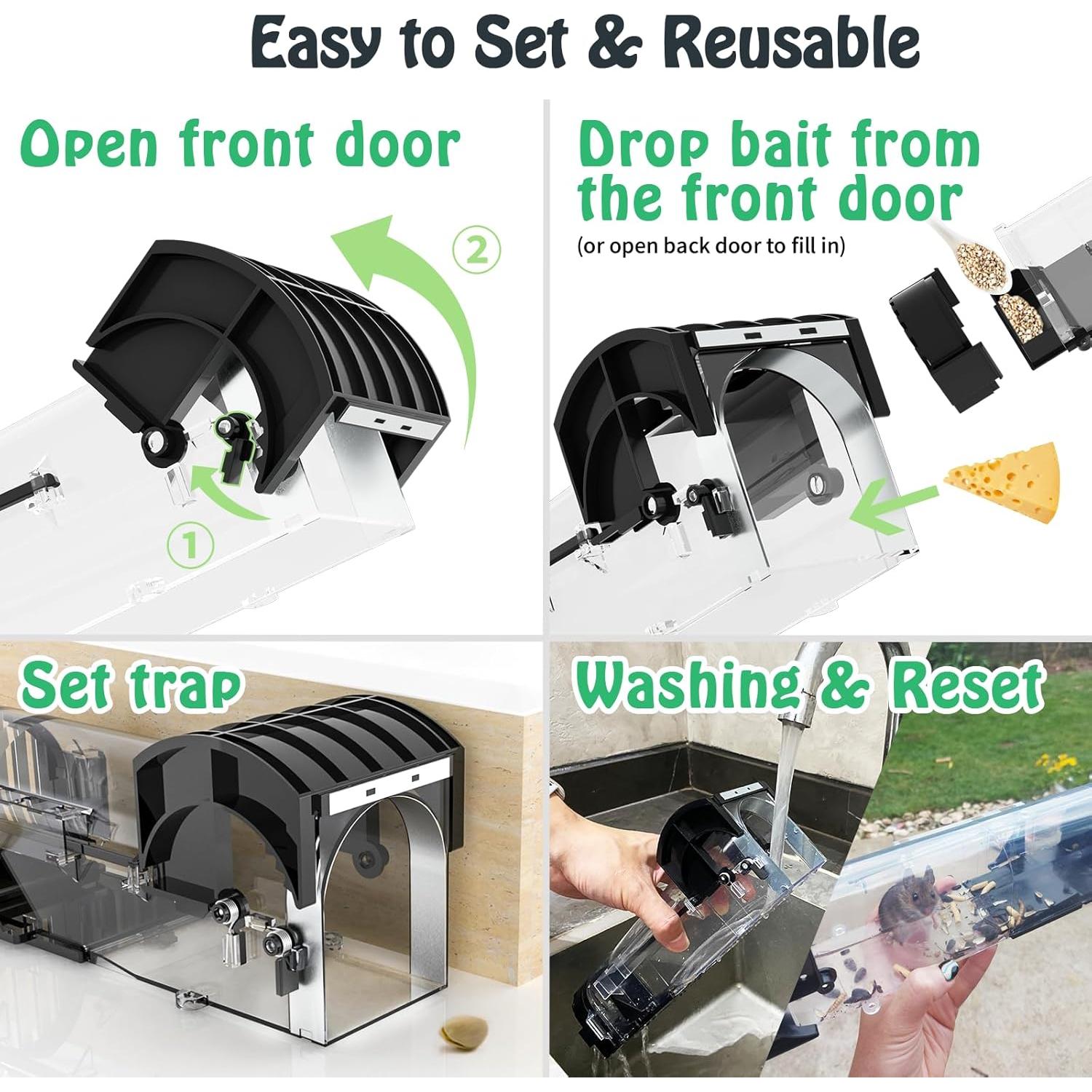 Easy to Set & Reusable

Open front door

2

1

Drop bait from the front door

(or open back door to fill in)

Set trap

Washing & Reset