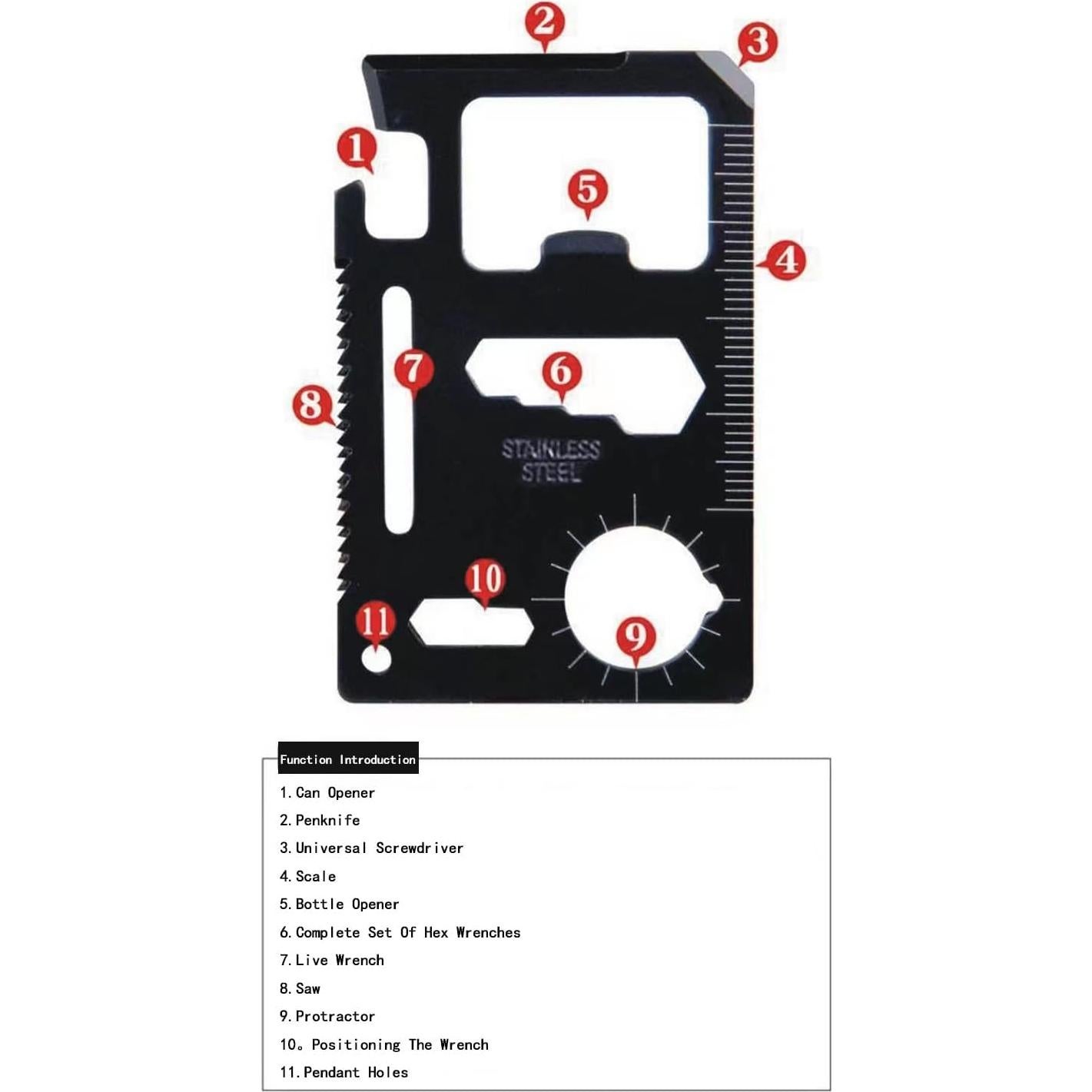 2
3
1
5
4
7
6
8
STAINLESS STEEL
10
11
9

Function Introduction

1. Can Opener
2. Penknife
3. Universal Screwdriver
4. Scale
5. Bottle Opener
6. Complete Set Of Hex Wrenches
7. Live Wrench
8. Saw
9. Protractor
10。Positioning The Wrench
11. Pendant Holes