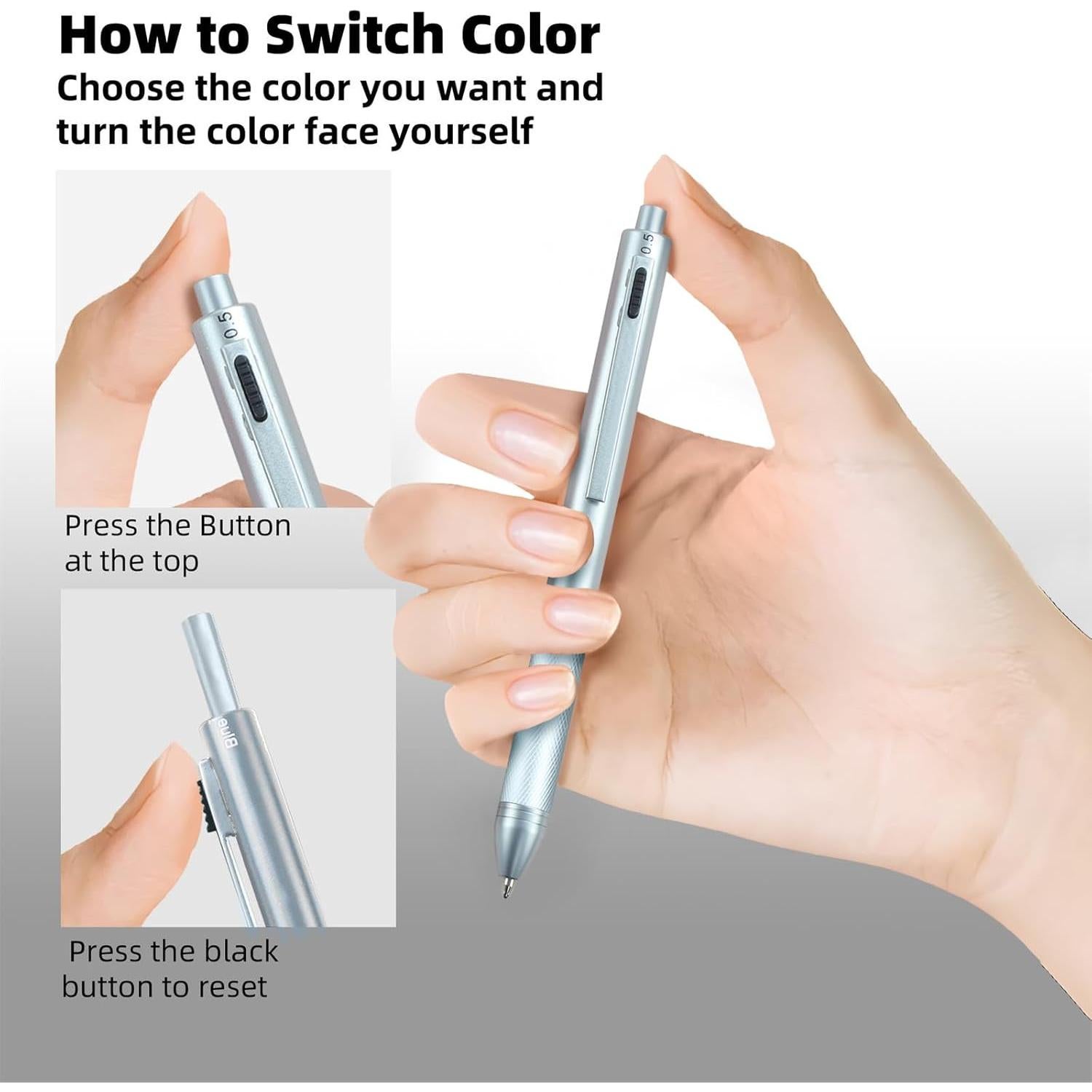 How to Switch Color
Choose the color you want and turn the color face yourself

0.5

Press the Button at the top

Blue

Press the black button to reset

0.5