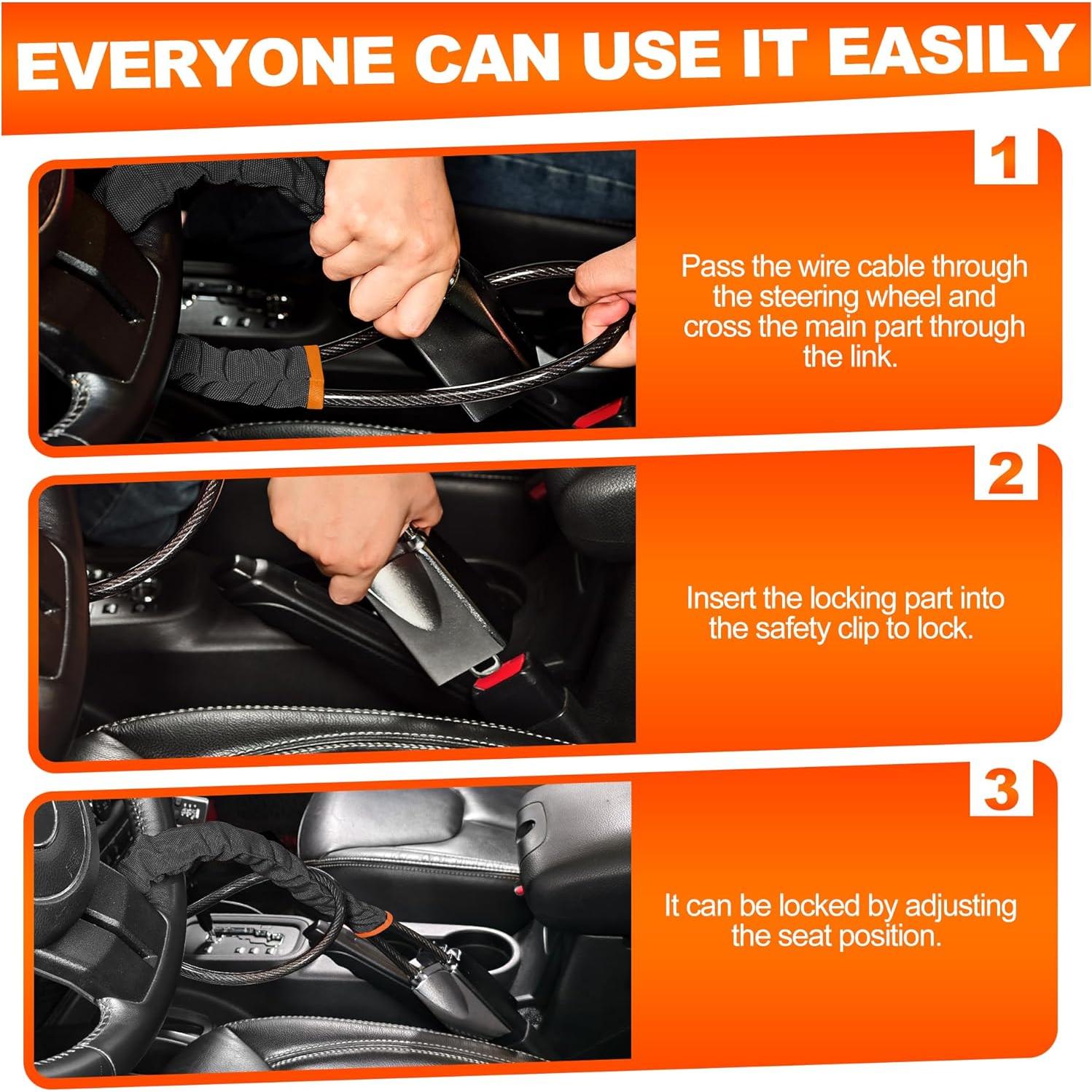 EVERYONE CAN USE IT EASILY

1

Pass the wire cable through the steering wheel and cross the main part through the link.

2

Insert the locking part into the safety clip to lock.

3

It can be locked by adjusting the seat position.