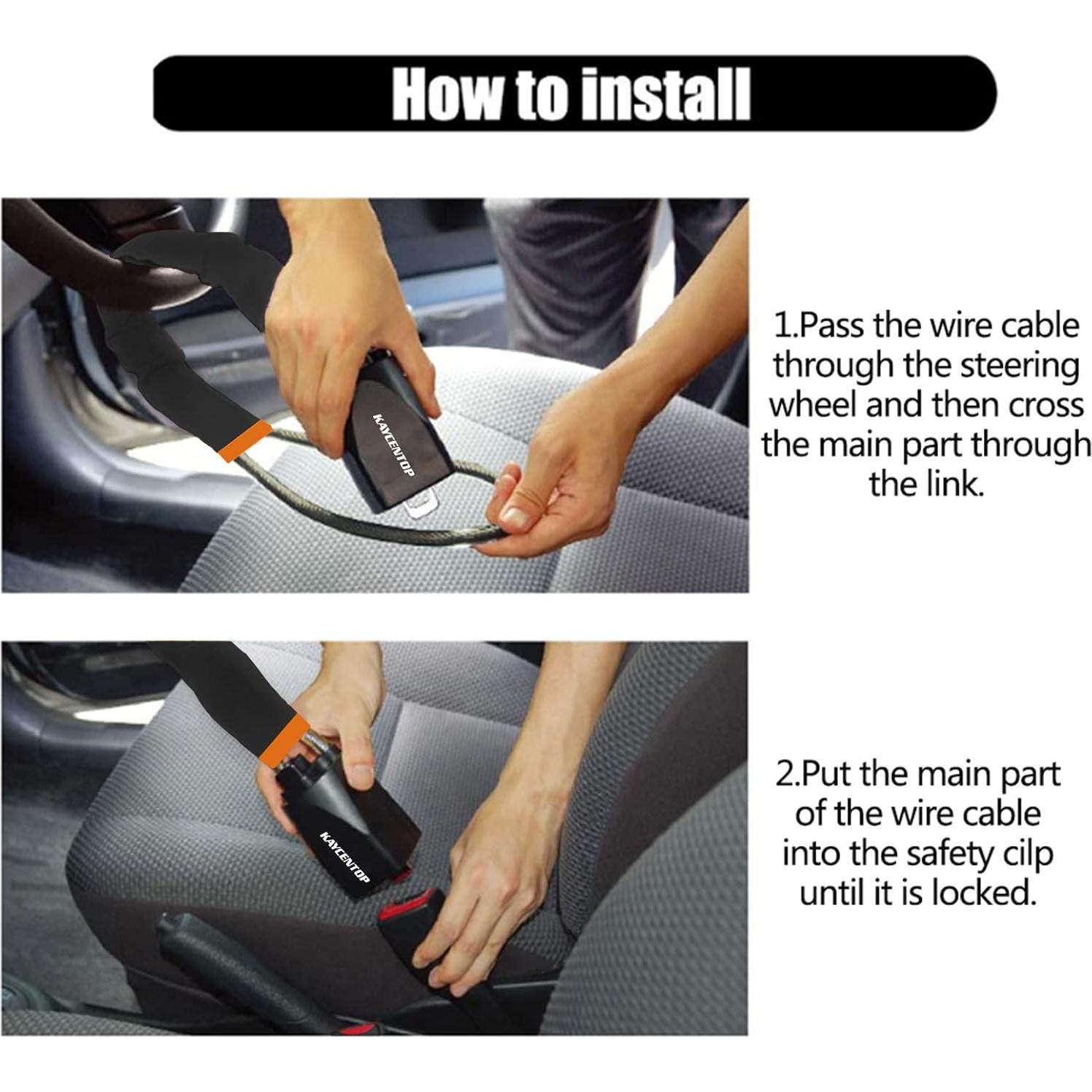 How to install

KAYCENTOP

1.Pass the wire cable through the steering wheel and then cross the main part through the link.

KAYCENTOP

2.Put the main part of the wire cable into the safety cilp until it is locked.