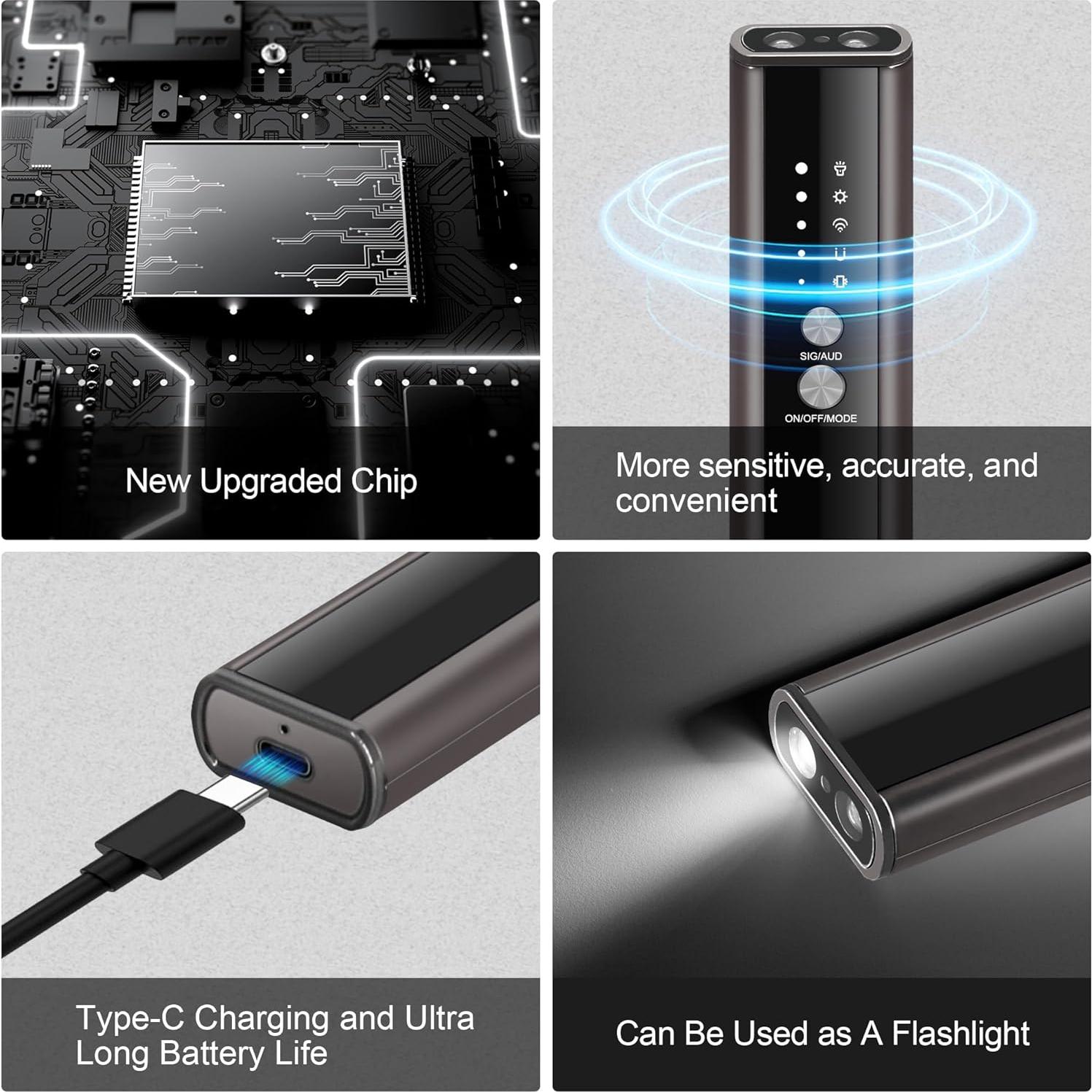 New Upgraded Chip

SIG/AUD

ON/OFF/MODE

More sensitive, accurate, and convenient

Type-C Charging and Ultra Long Battery Life

Can Be Used as A Flashlight