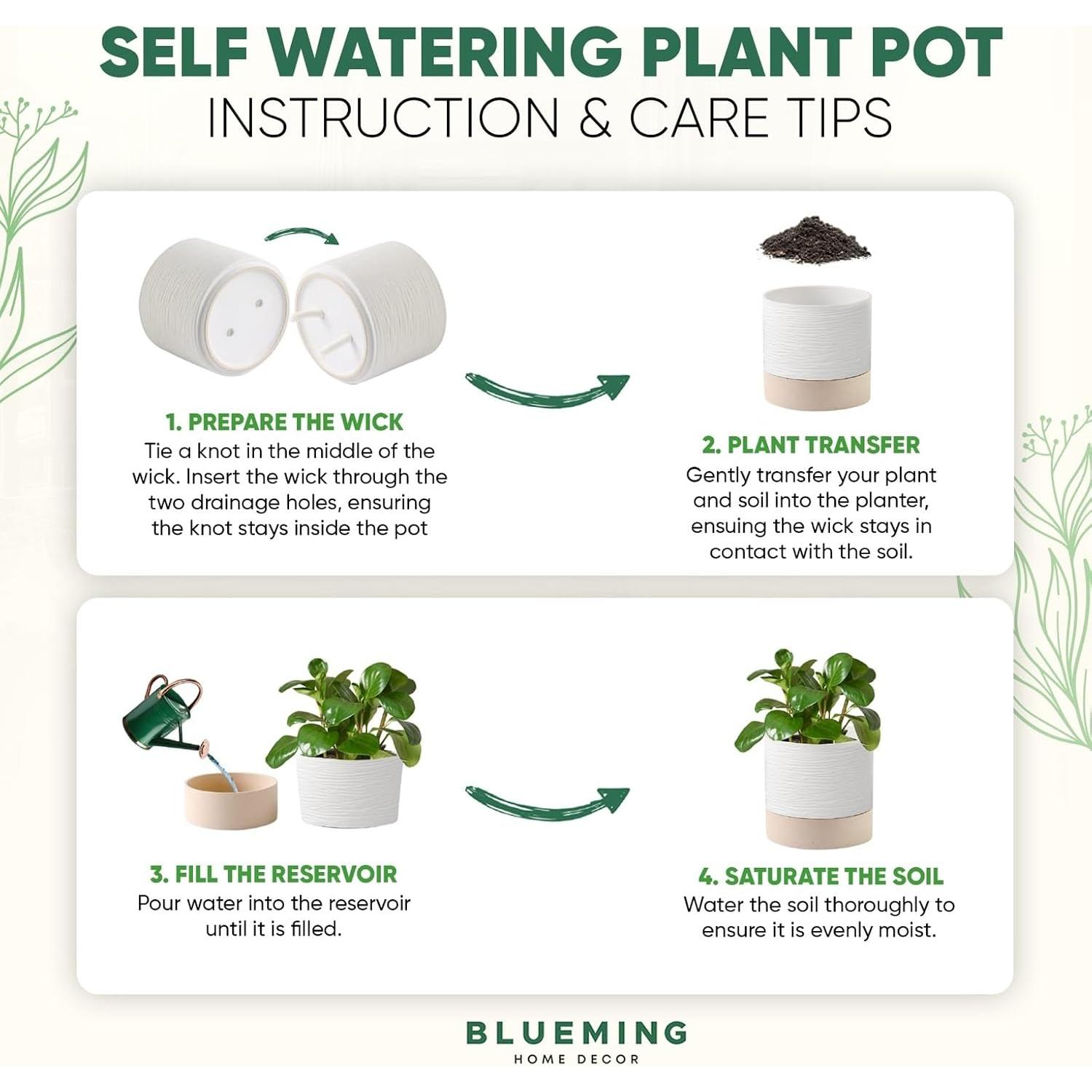 SELF WATERING PLANT POT
INSTRUCTION & CARE TIPS

1. PREPARE THE WICK
Tie a knot in the middle of the wick. Insert the wick through the two drainage holes, ensuring the knot stays inside the pot

2. PLANT TRANSFER
Gently transfer your plant and soil into the planter, ensuing the wick stays in contact with the soil.

3. FILL THE RESERVOIR
Pour water into the reservoir until it is filled.

4. SATURATE THE SOIL
Water the soil thoroughly to ensure it is evenly moist.

BLUEMING
HOME DECOR