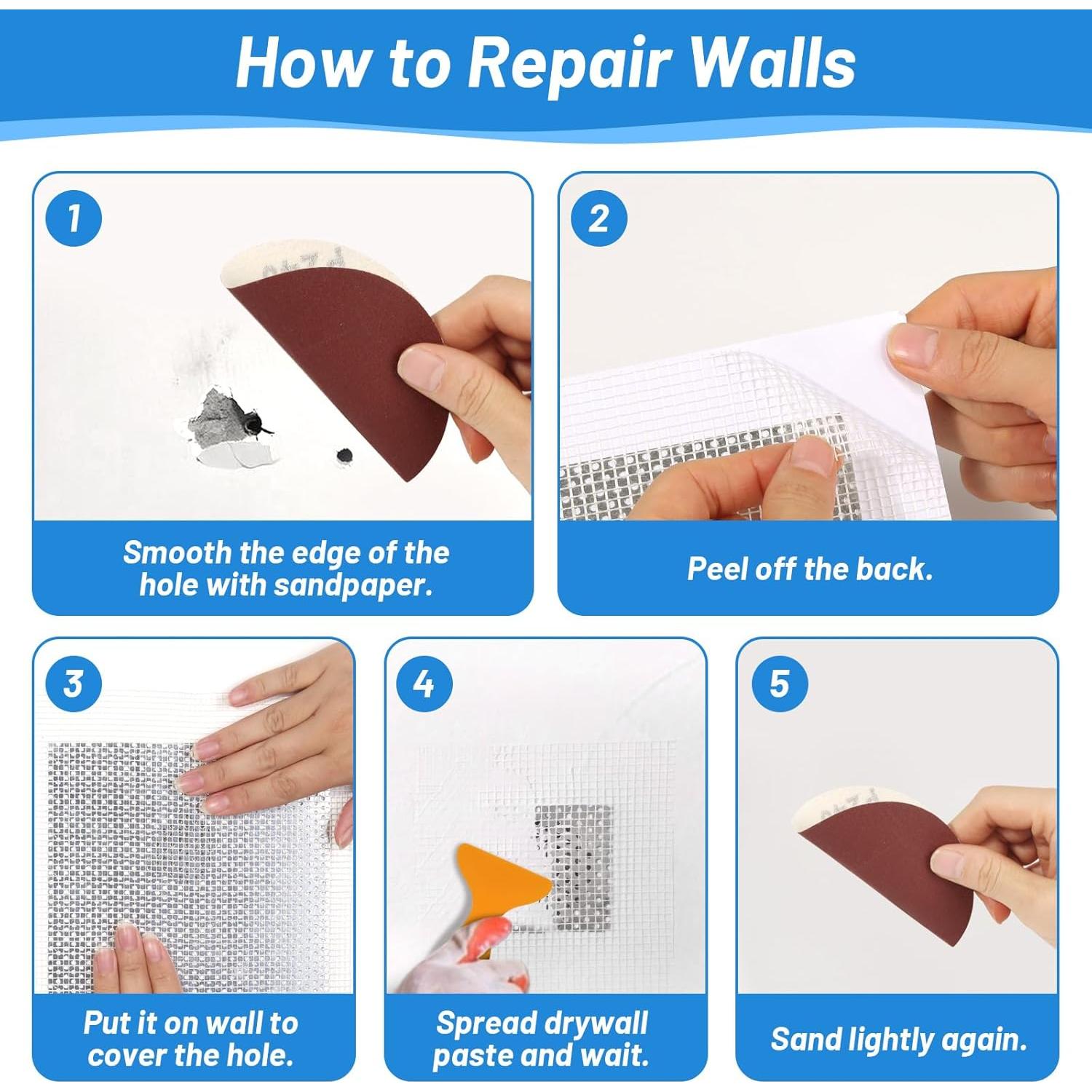 How to Repair Walls

1

Smooth the edge of the hole with sandpaper.

2

Peel off the back.

3

Put it on wall to cover the hole.

4

Spread drywall paste and wait.

5

Sand lightly again.