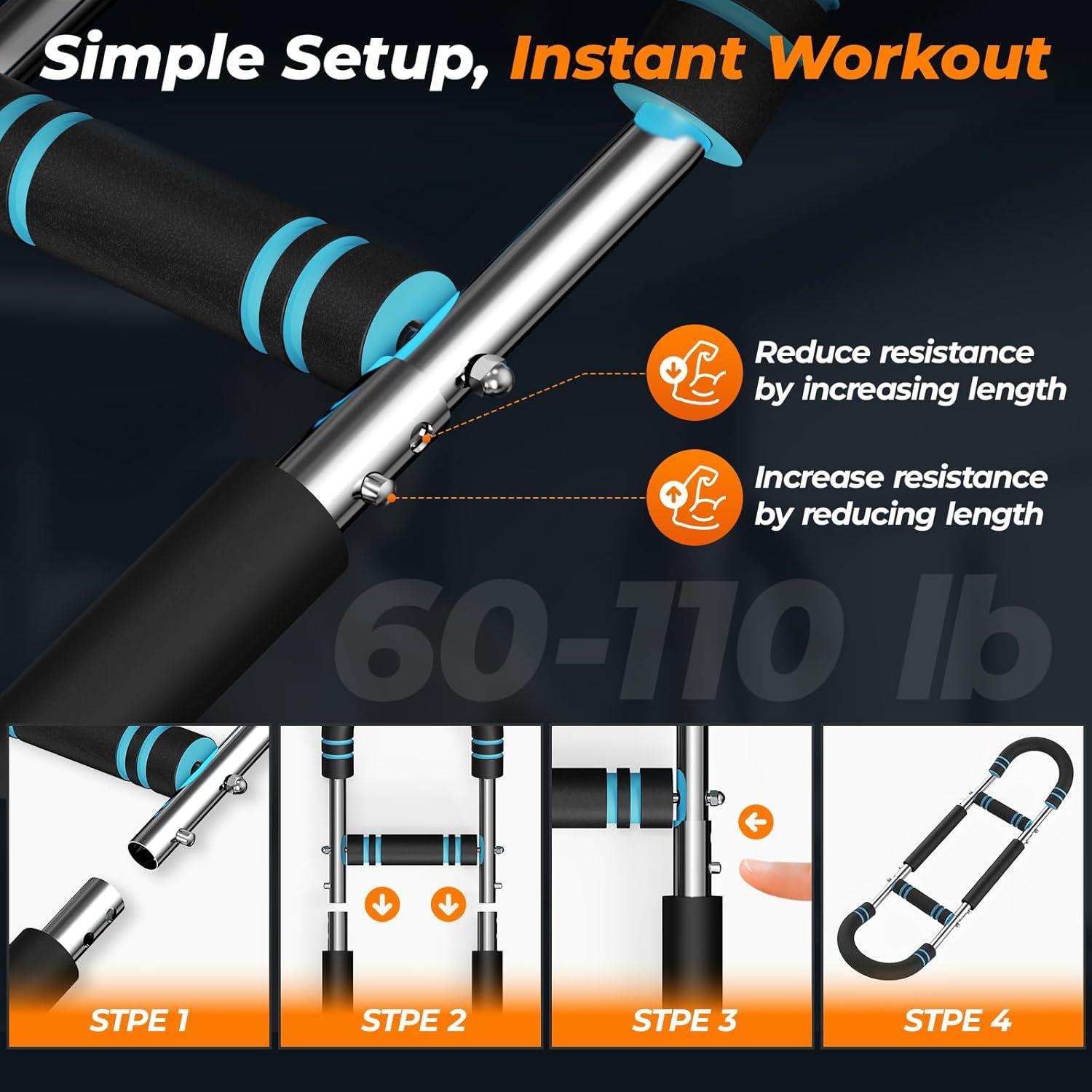 Simple Setup, Instant Workout

Reduce resistance by increasing length

Increase resistance by reducing length

60-110 lb

STPE 1

STPE 2

STPE 3

STPE 4