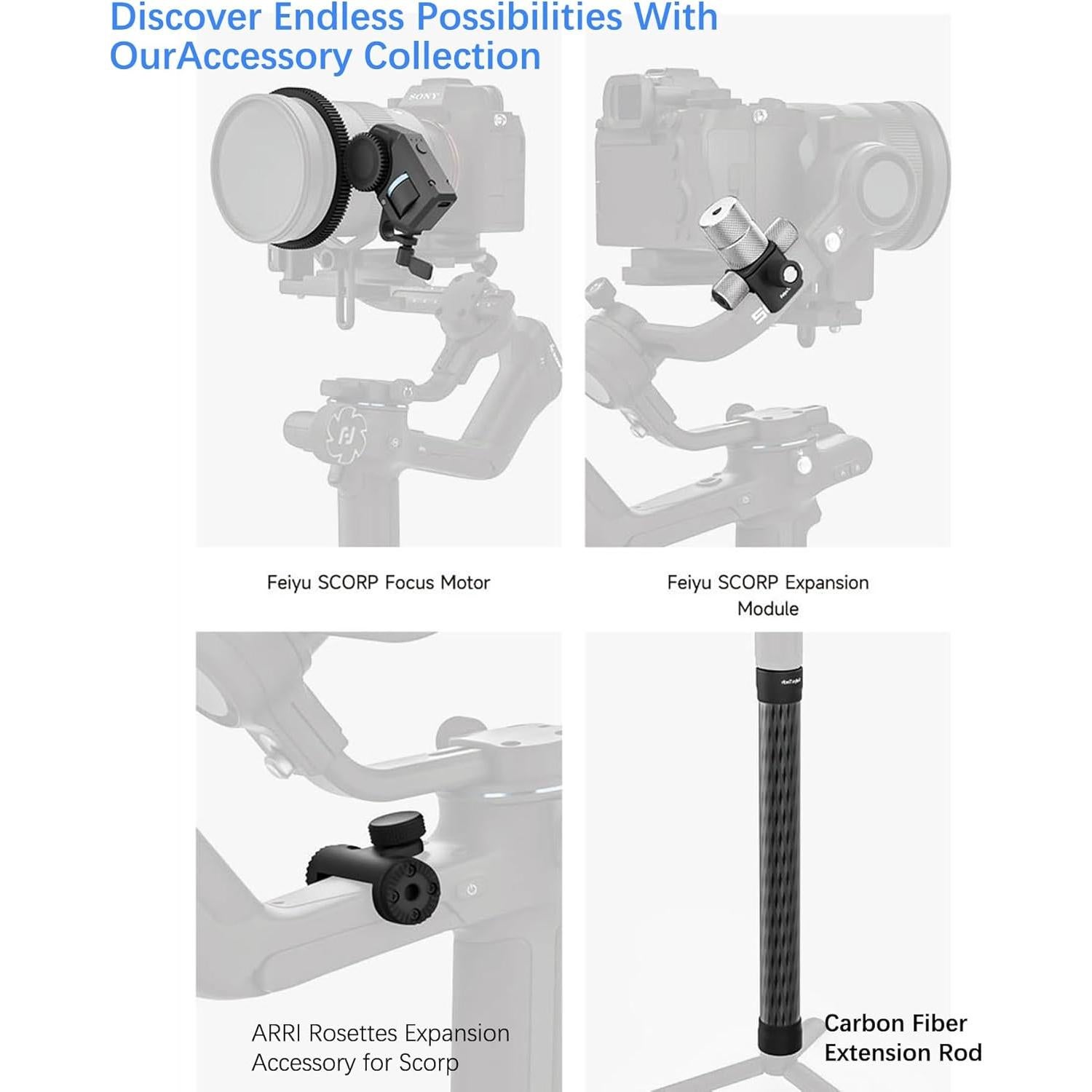 Discover Endless Possibilities With OurAccessory Collection

SONY

Feiyu SCORP Focus Motor

Feiyu SCORP Expansion Module

ARRI Rosettes Expansion Accessory for Scorp

Carbon Fiber Extension Rod