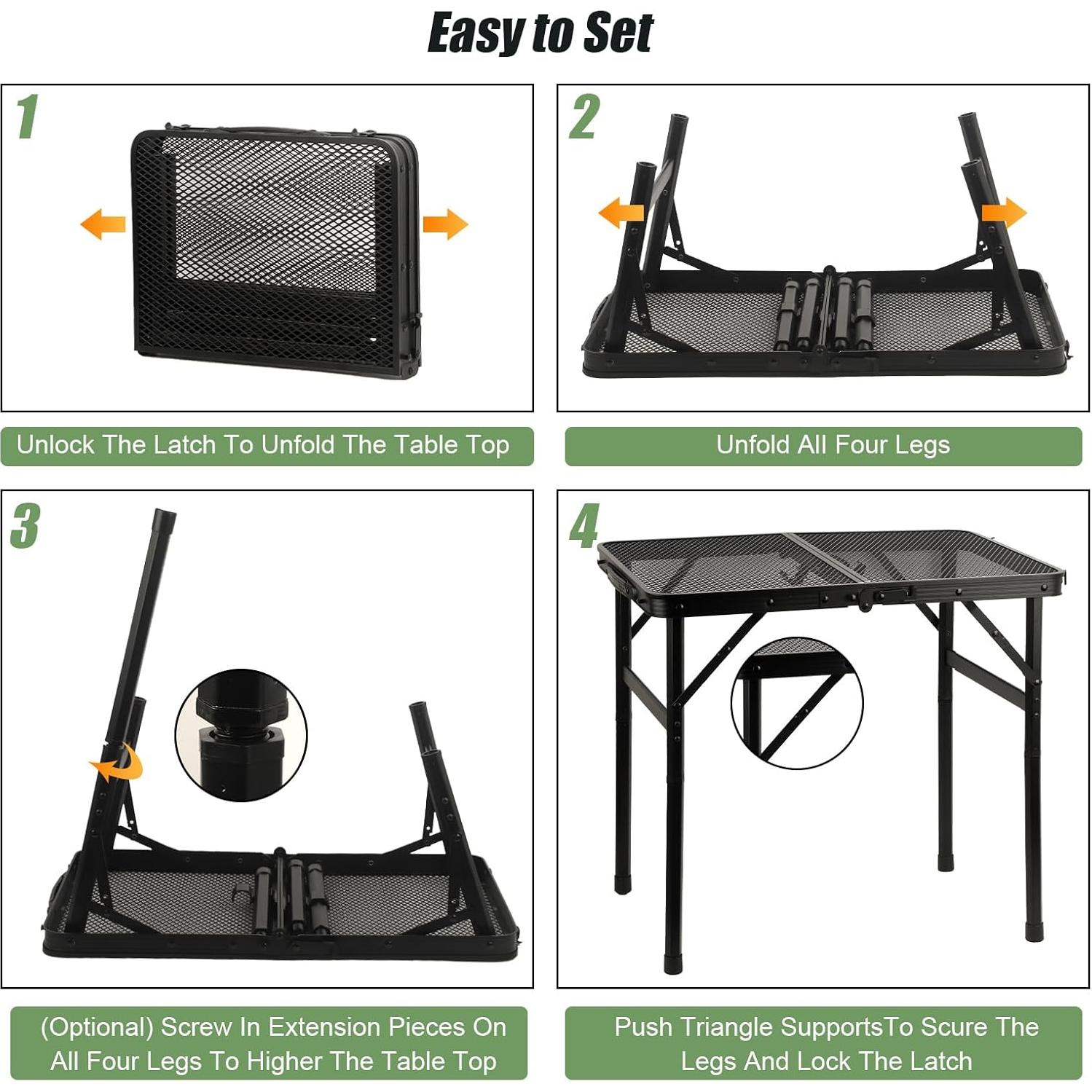 Easy to Set

1

Unlock The Latch To Unfold The Table Top

2

Unfold All Four Legs

3

(Optional) Screw In Extension Pieces On All Four Legs To Higher The Table Top

4

Push Triangle SupportsTo Scure The Legs And Lock The Latch