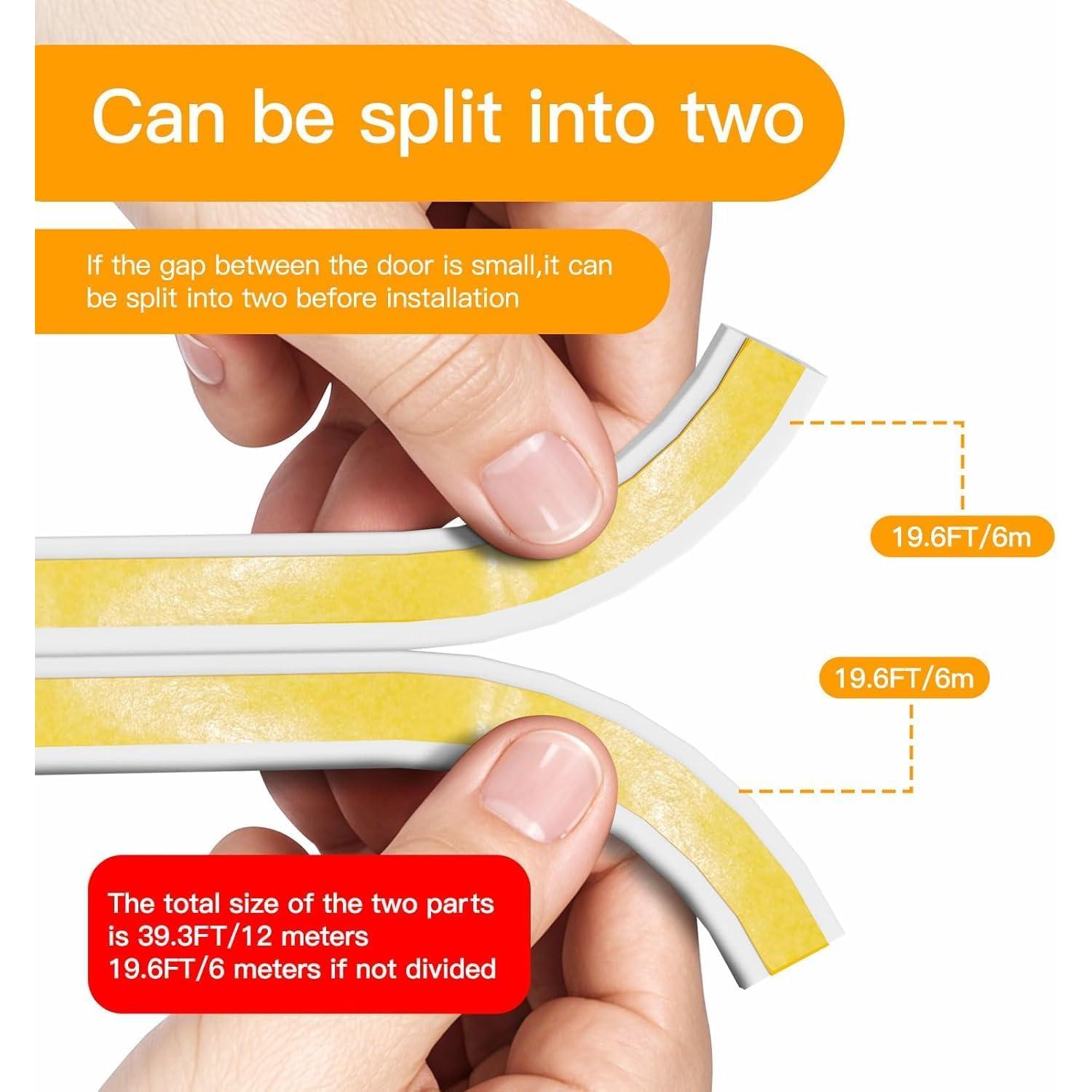 Can be split into two

If the gap between the door is small,it can be split into two before installation

19.6FT/6m

19.6FT/6m

The total size of the two parts is 39.3FT/12 meters
19.6FT/6 meters if not divided