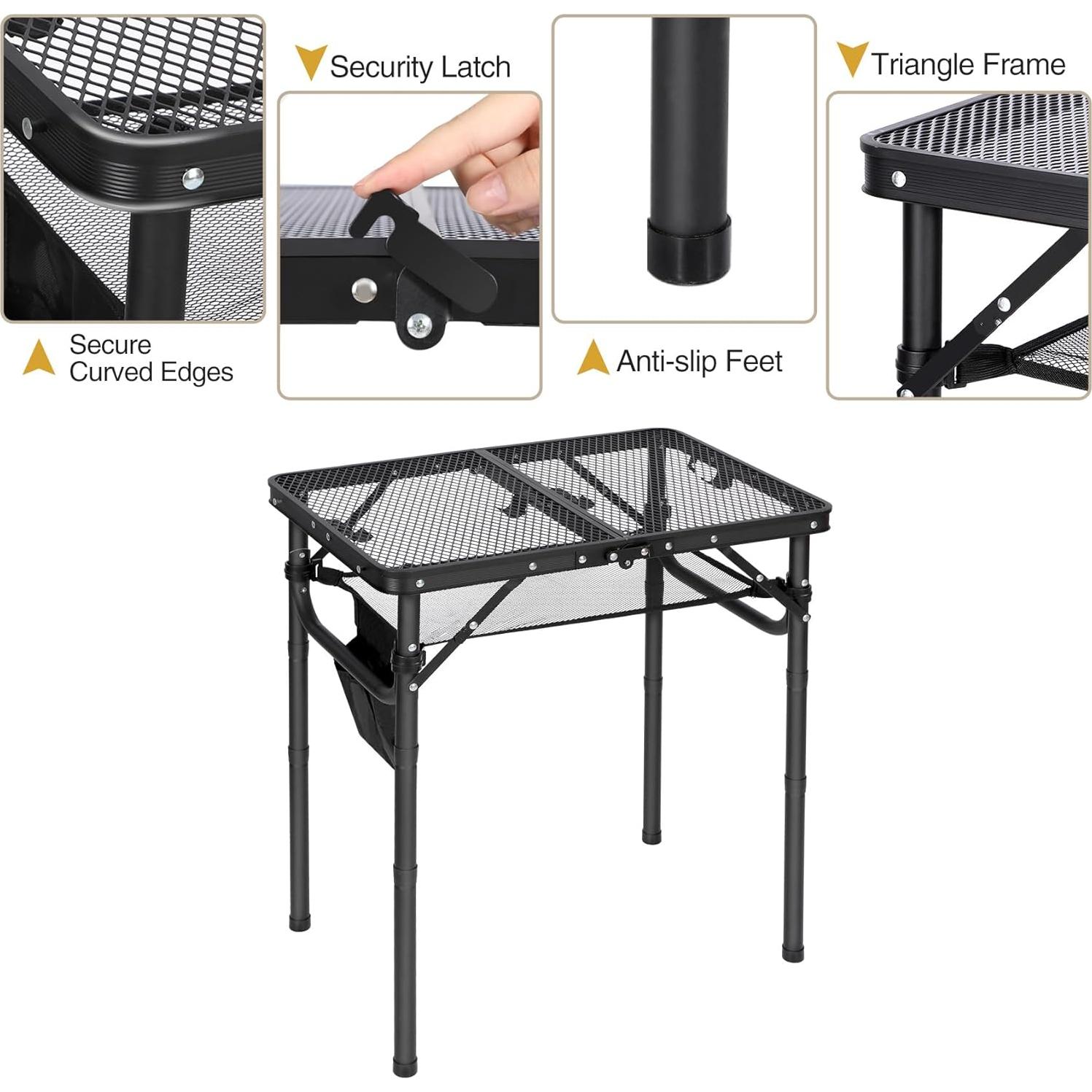 Security Latch

Triangle Frame

Secure Curved Edges

Anti-slip Feet