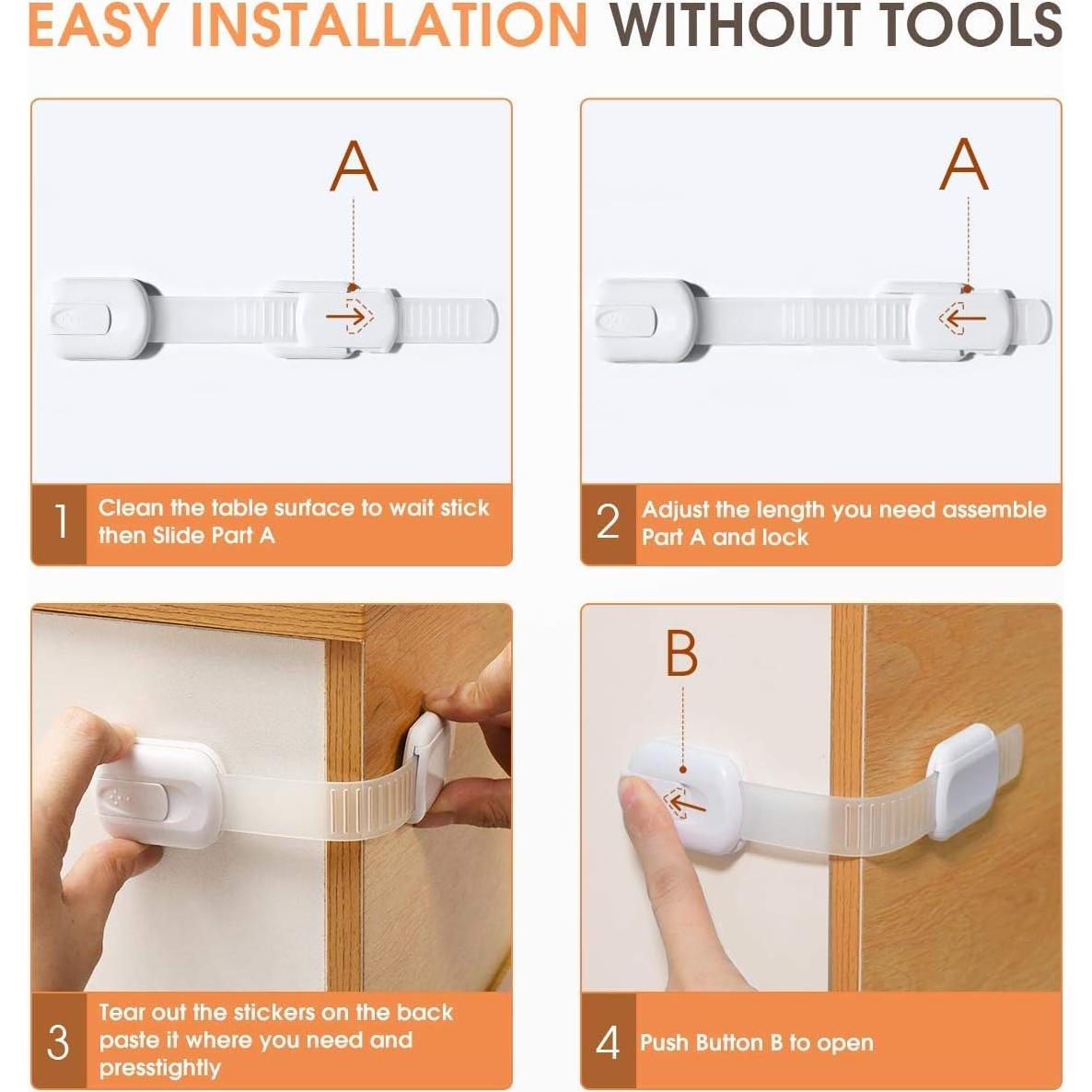 EASY INSTALLATION WITHOUT TOOLS

A

1 Clean the table surface to wait stick then Slide Part A

A

2 Adjust the length you need assemble Part A and lock

3 Tear out the stickers on the back paste it where you need and presstightly

B

4 Push Button B to open