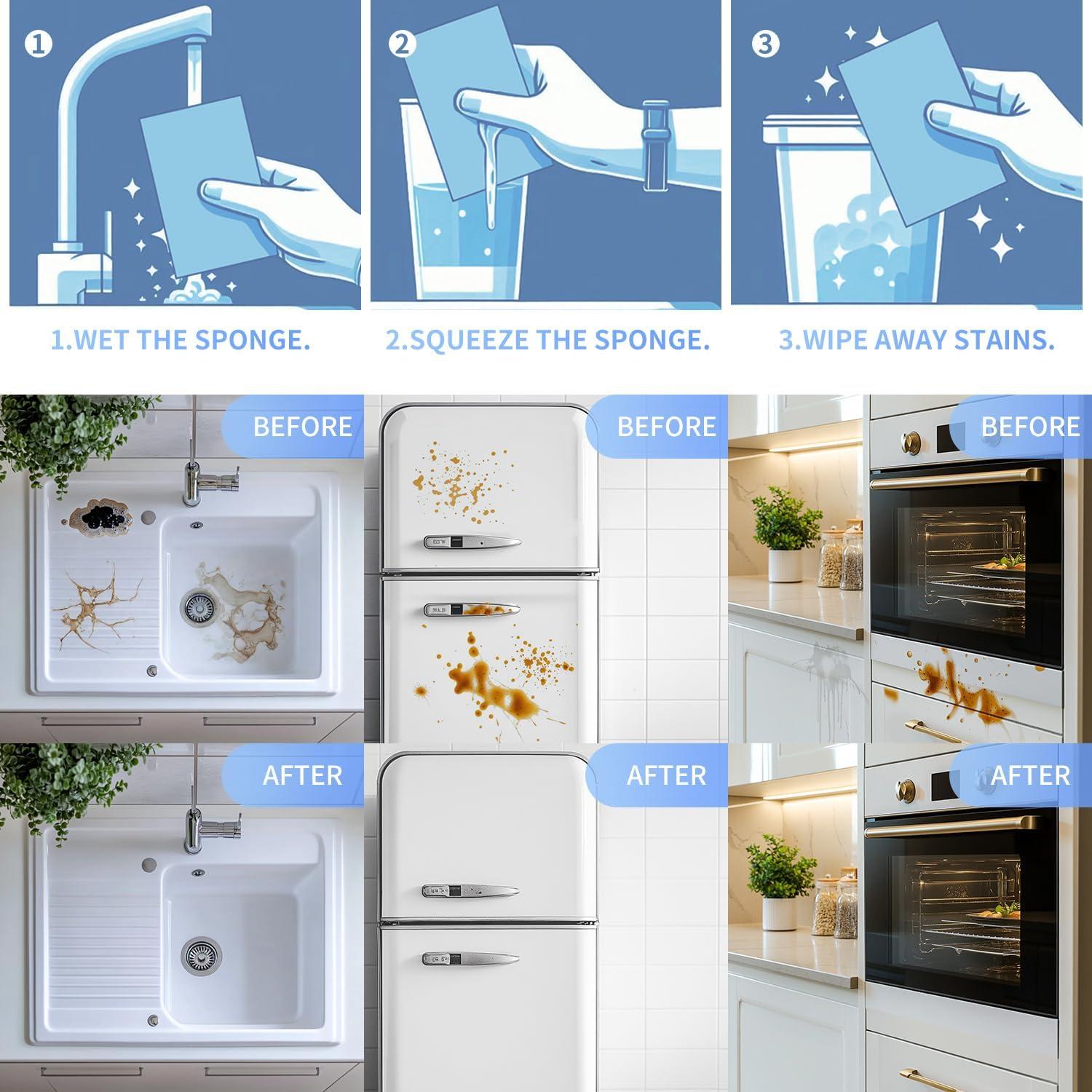 ①

②

③

1.WET THE SPONGE.

2.SQUEEZE THE SPONGE.

3.WIPE AWAY STAINS.

BEFORE

BEFORE

BEFORE

AFTER

AFTER

AFTER