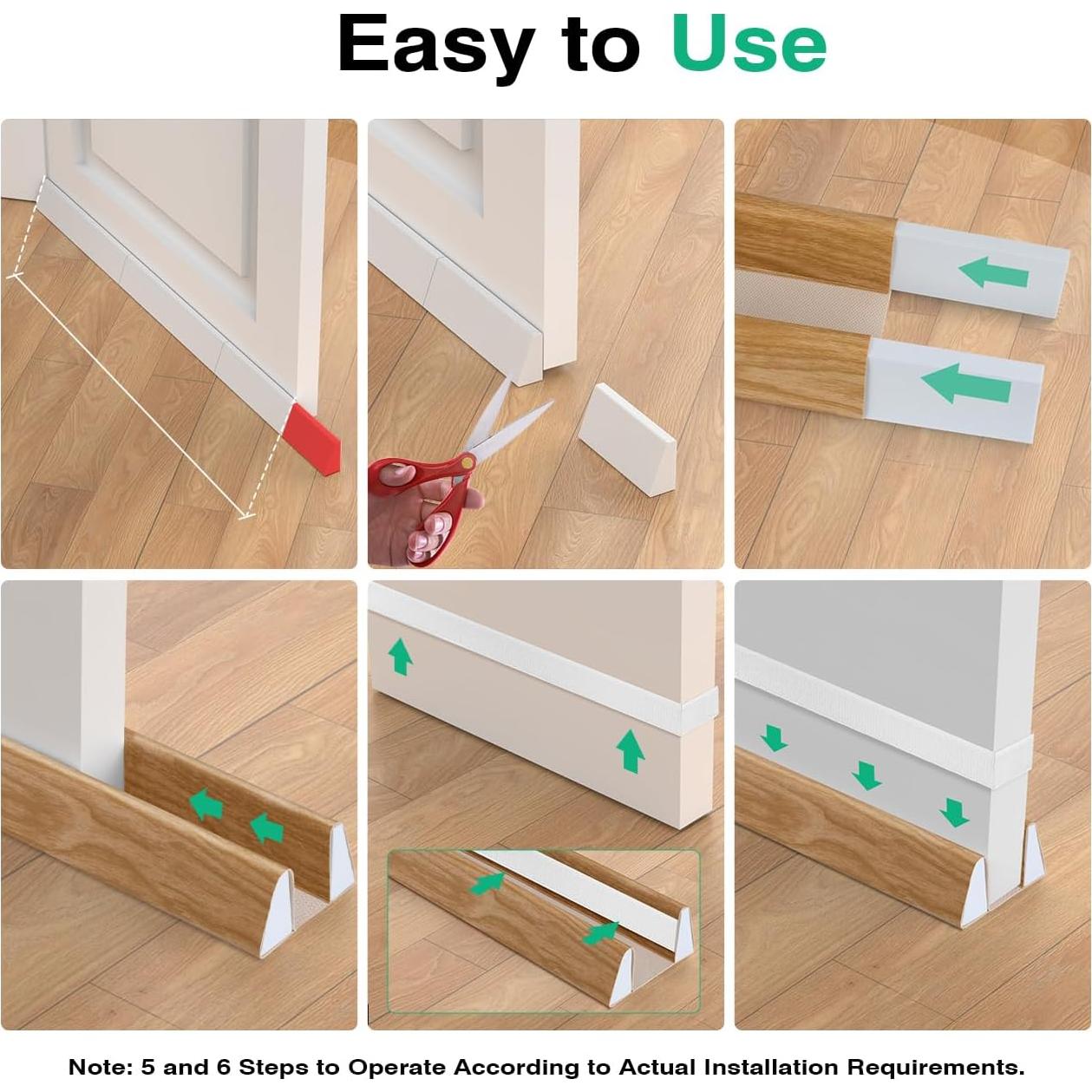 Easy to Use

Note: 5 and 6 Steps to Operate According to Actual Installation Requirements.