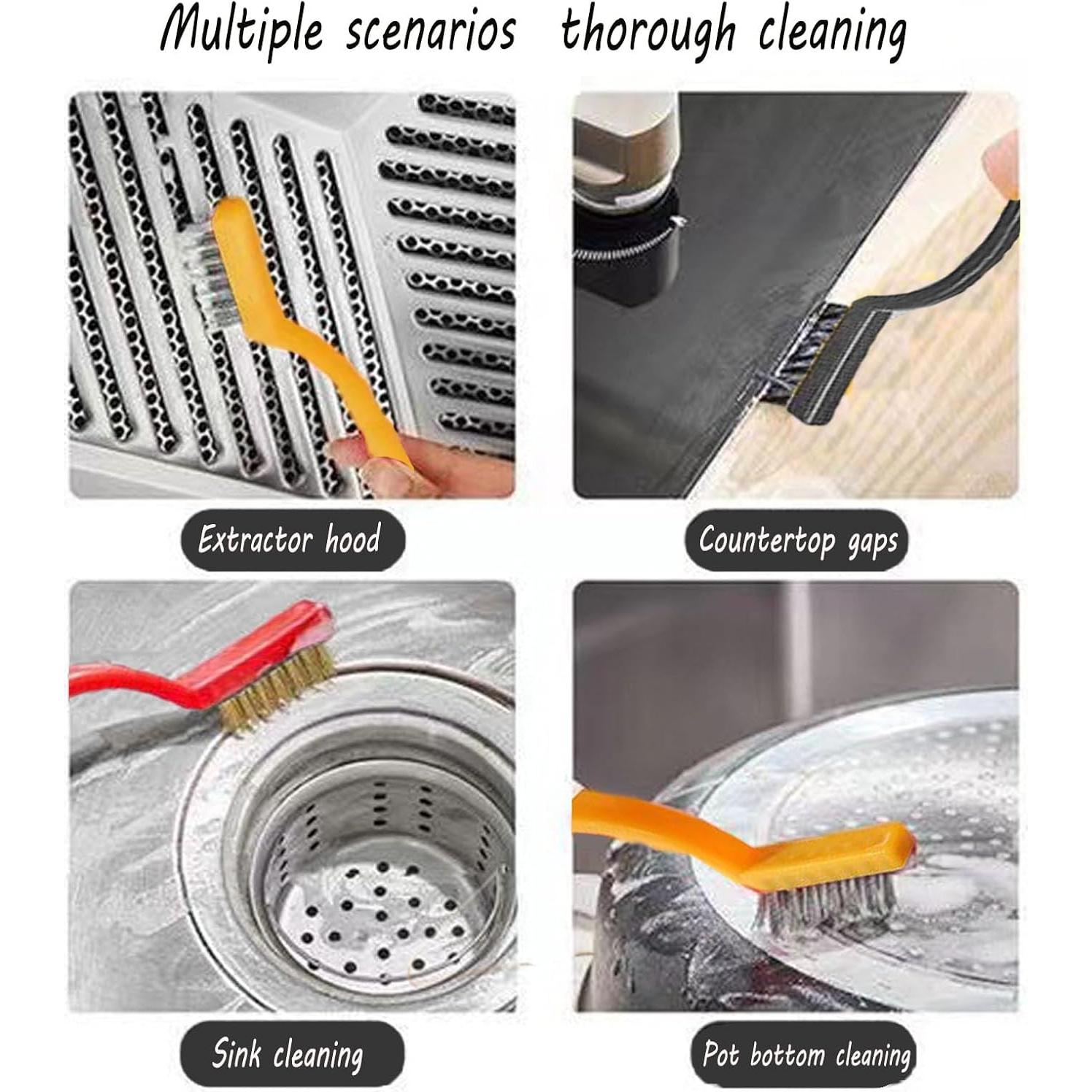 Multiple scenarios thorough cleaning

Extractor hood

Countertop gaps

Sink cleaning

Pot bottom cleaning